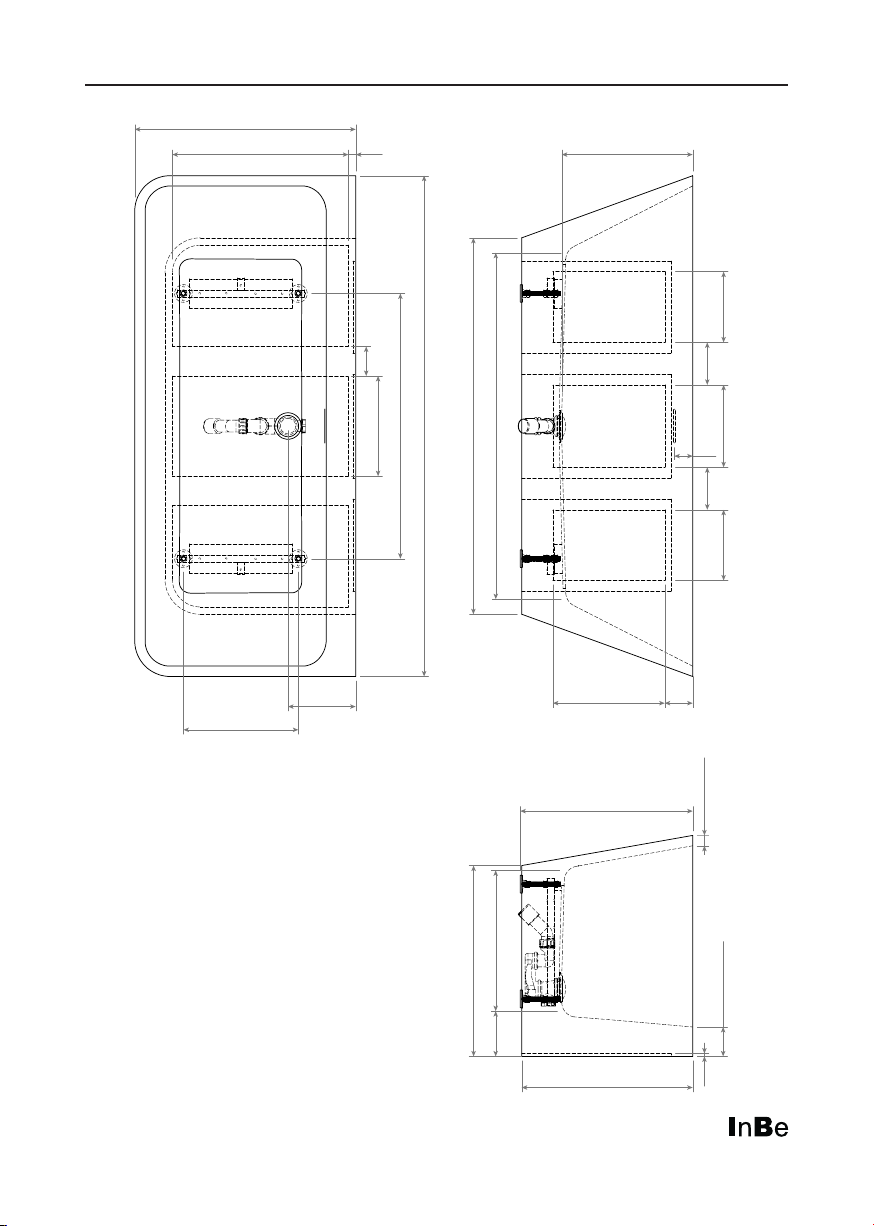 InBe