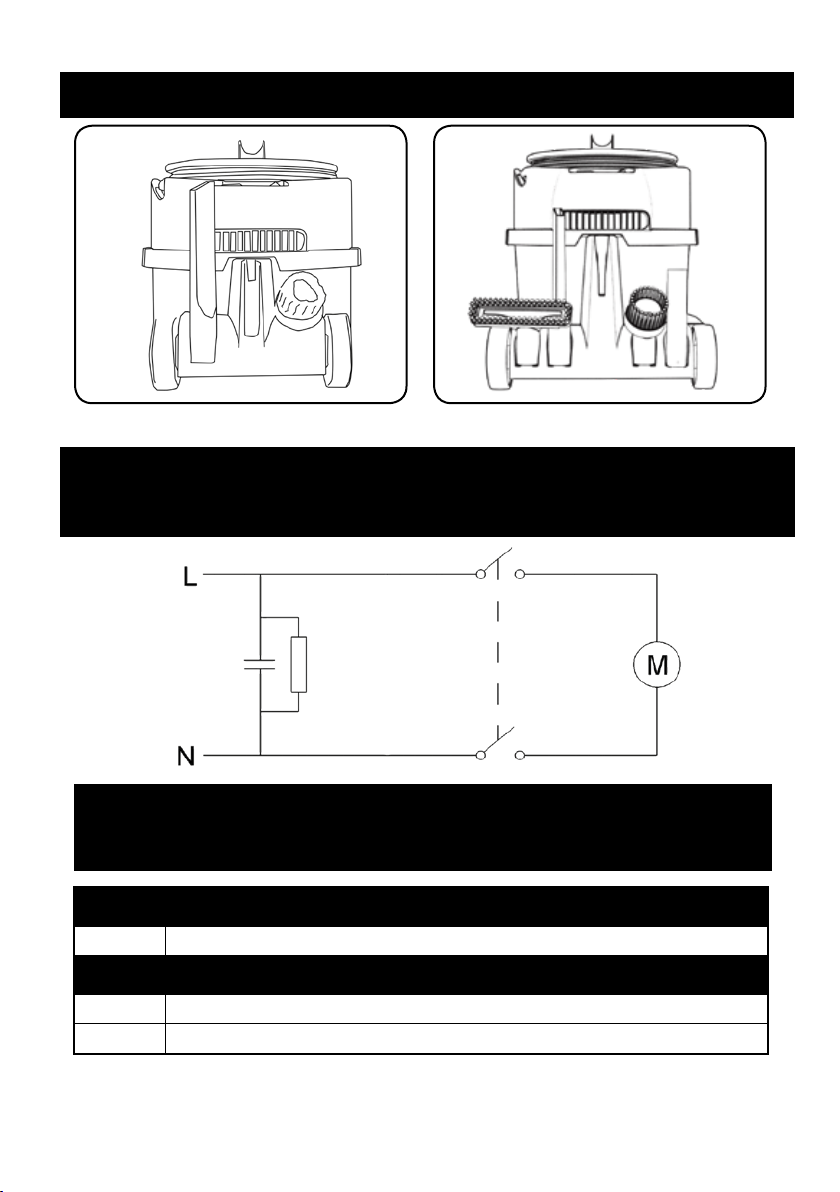 L

N

M