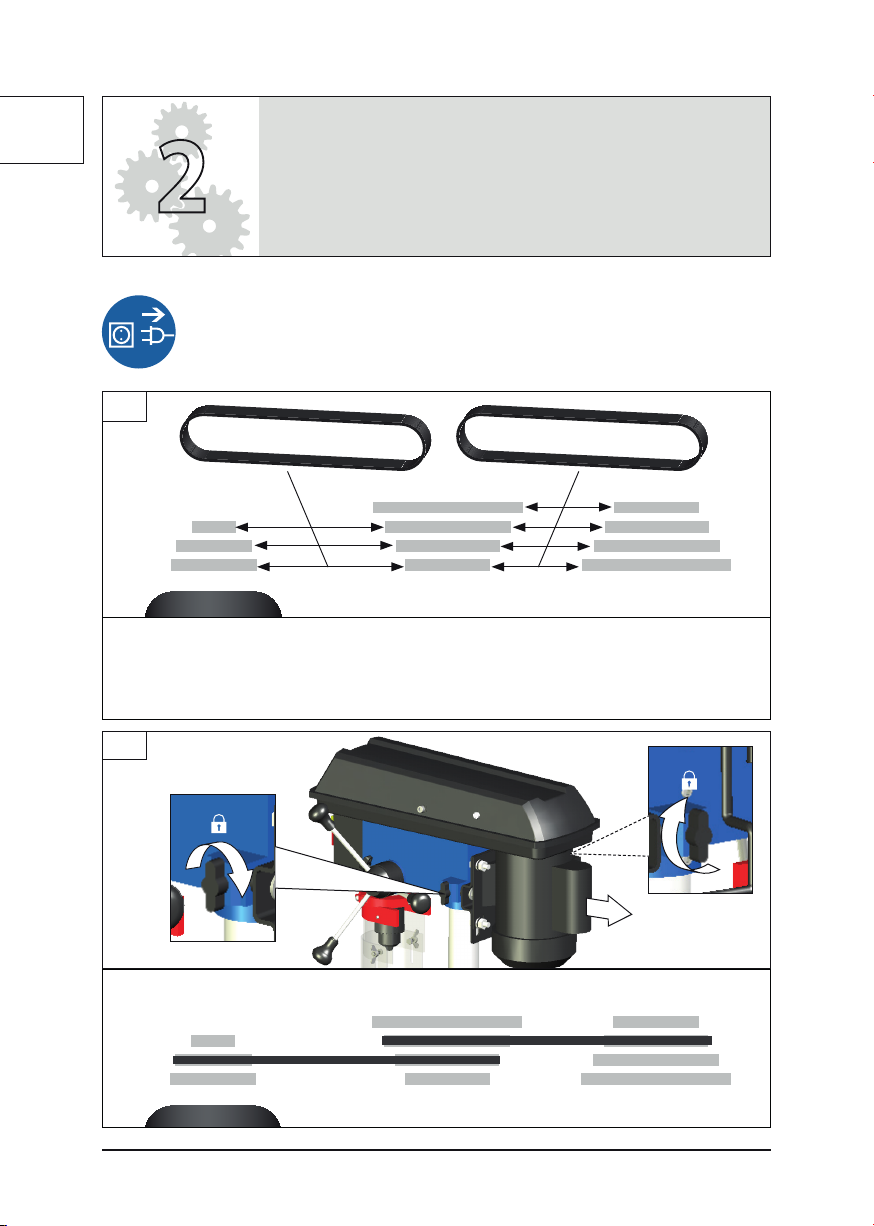 2