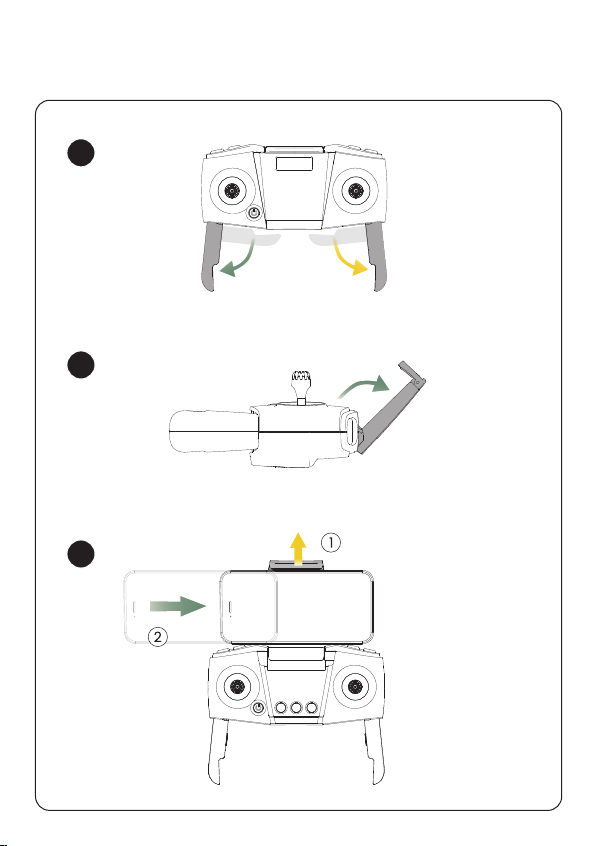 ①

②