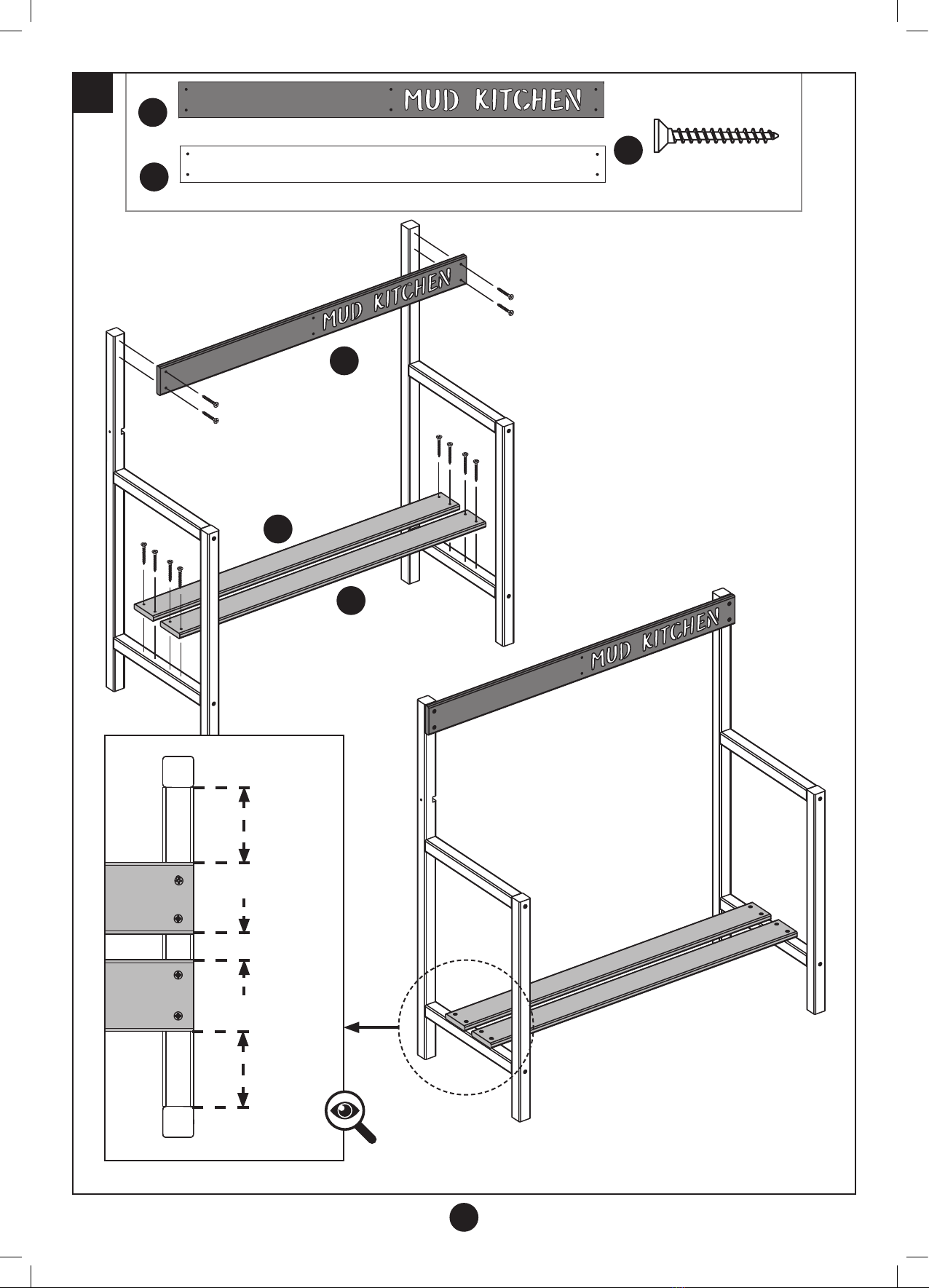 MUD KITCHEN

MUD KITCHEN

MUD KITCHEN