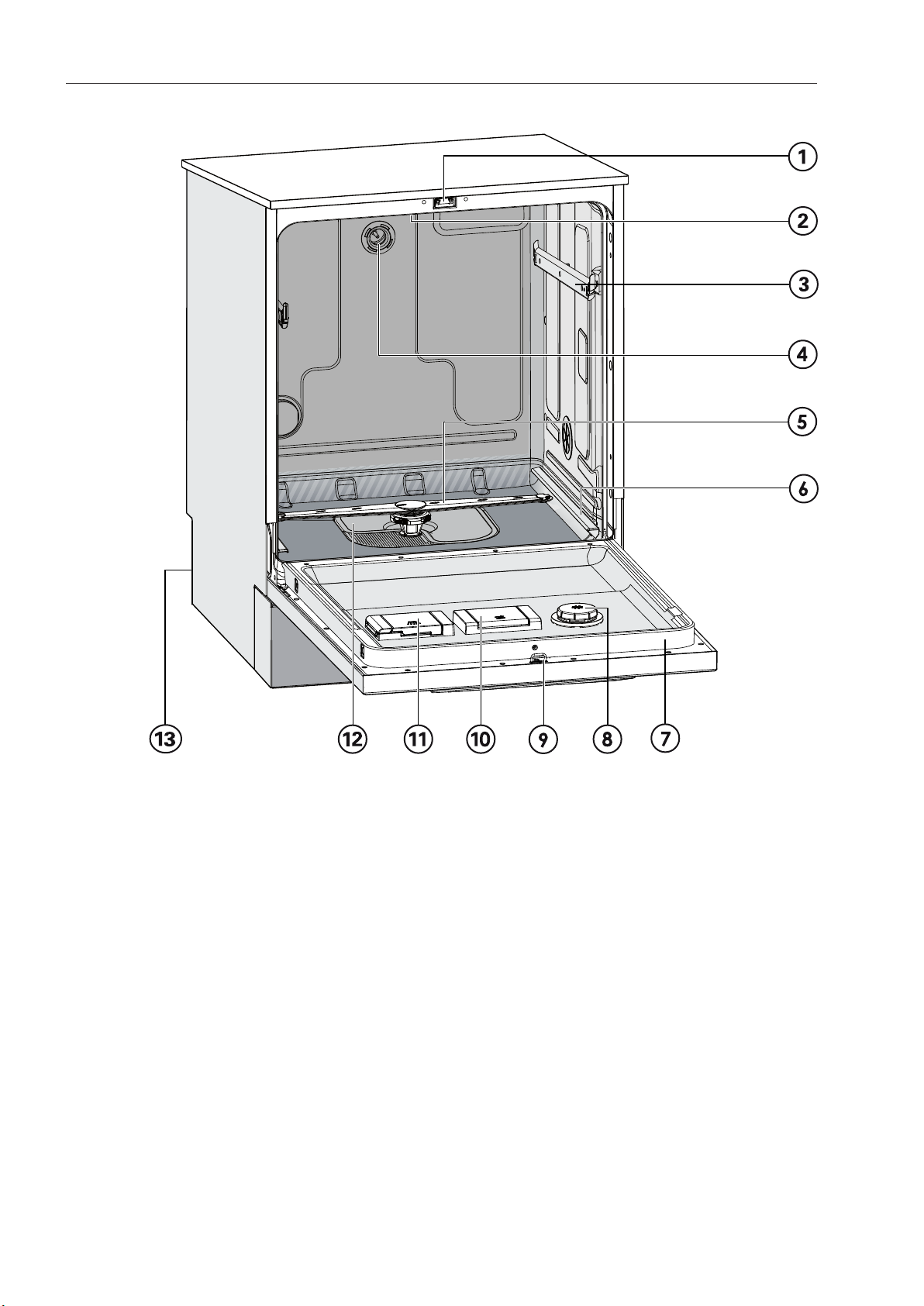 1
2
3
4
5
6
13
12
11
10
9
8
7