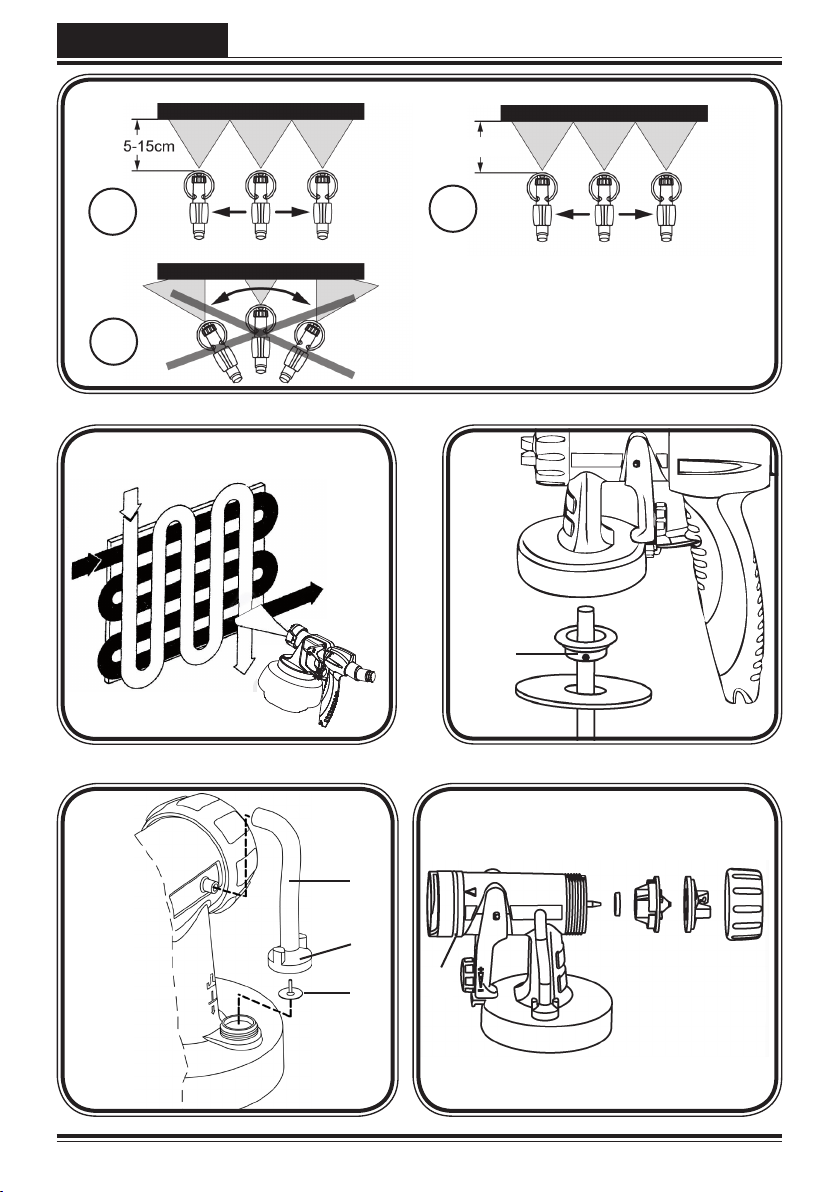 5-15cm