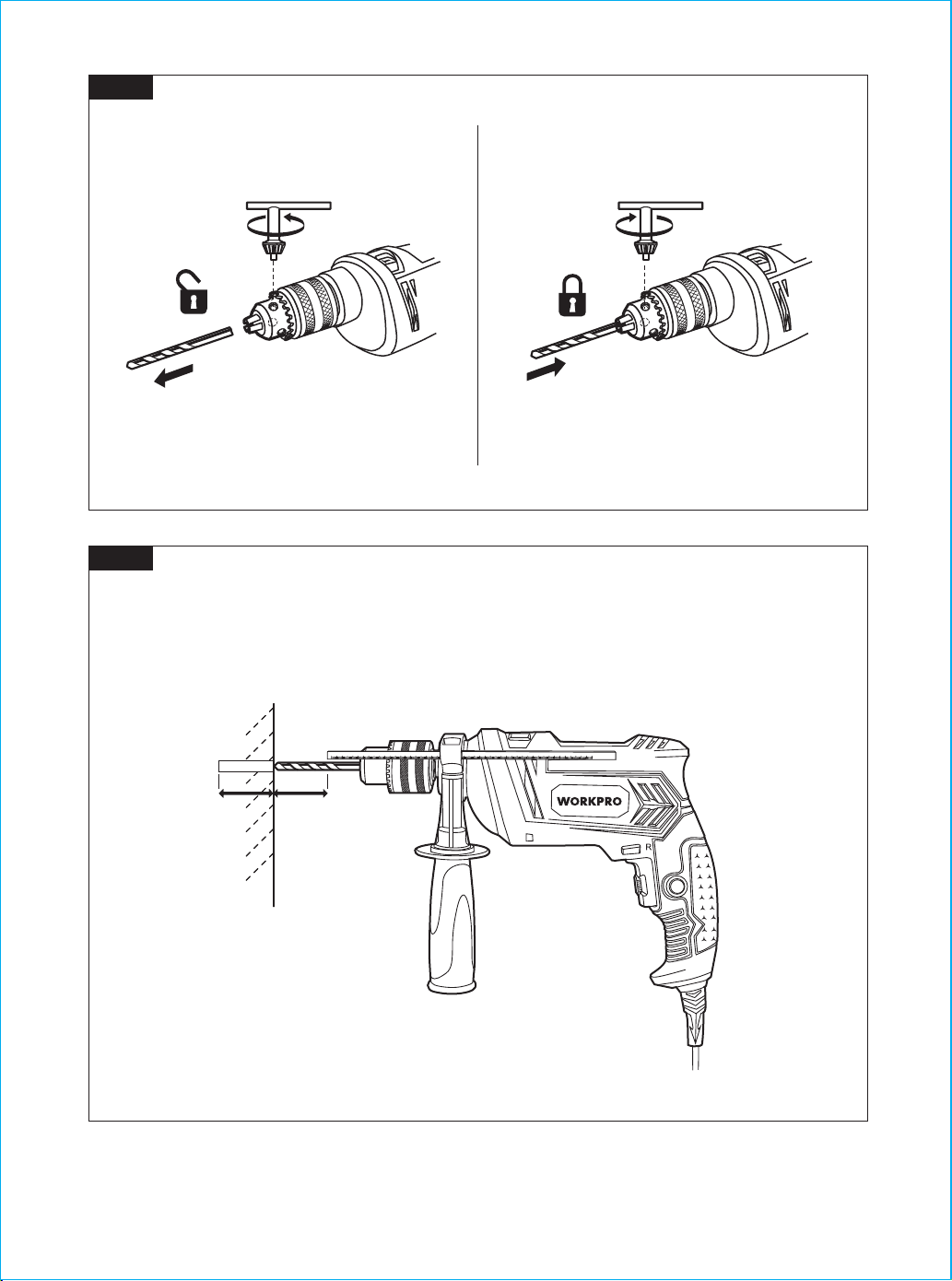 WORKPRO

R