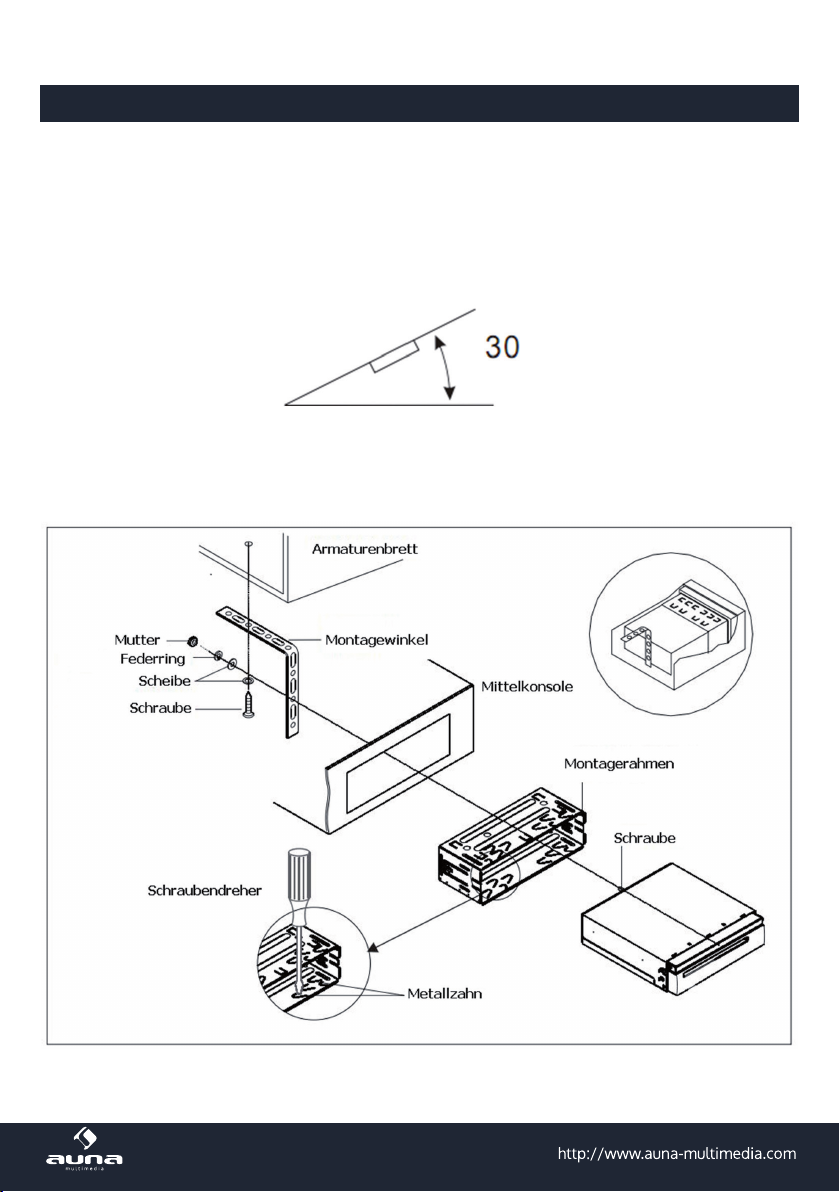 30

Armaturenbrett

Mutter

Federring

Scheibe

Schraube

Montagewinkel

Mittelkonsole

Montagerahmen

Schraube

Schraubendreher

Metallzahn

auna multimedia

http://www.auna-multimedia.com