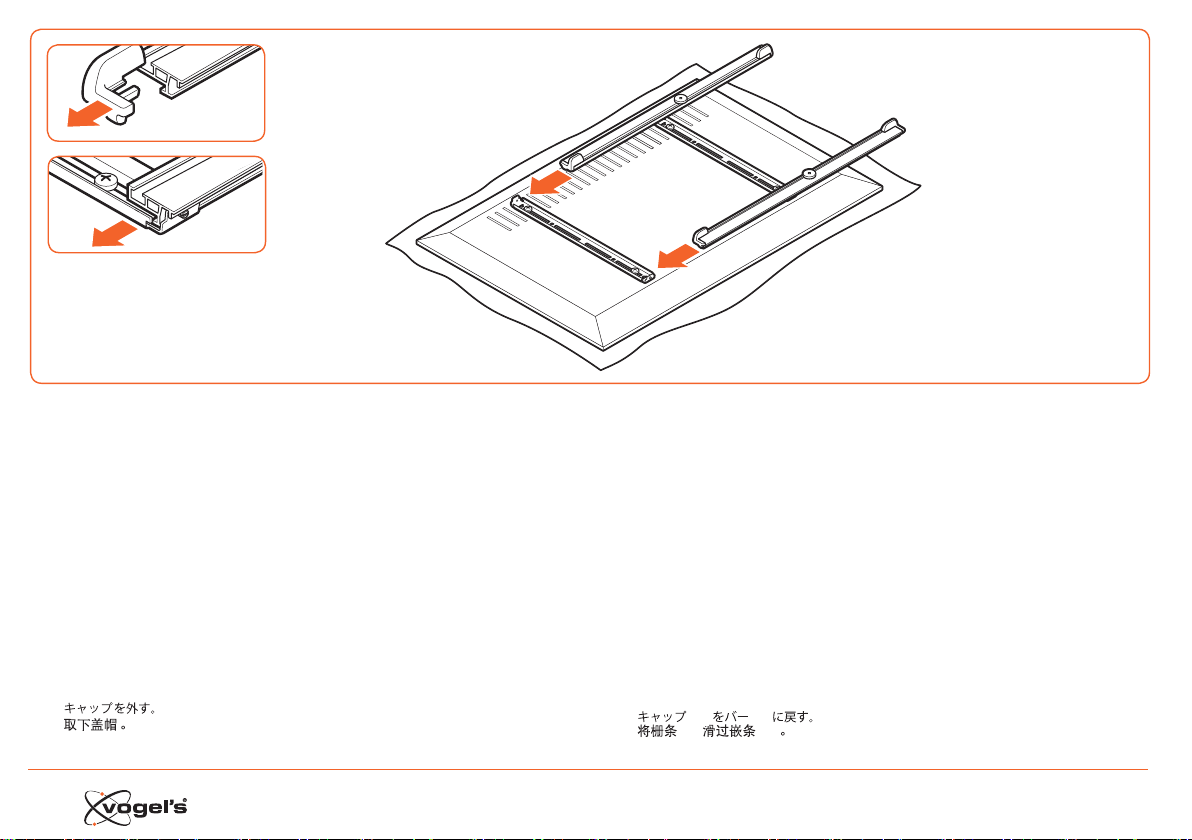 キャップを外す。
取下盖帽。

キャップ をバー に戻す。
将栅条 滑过嵌条 。

vogel's