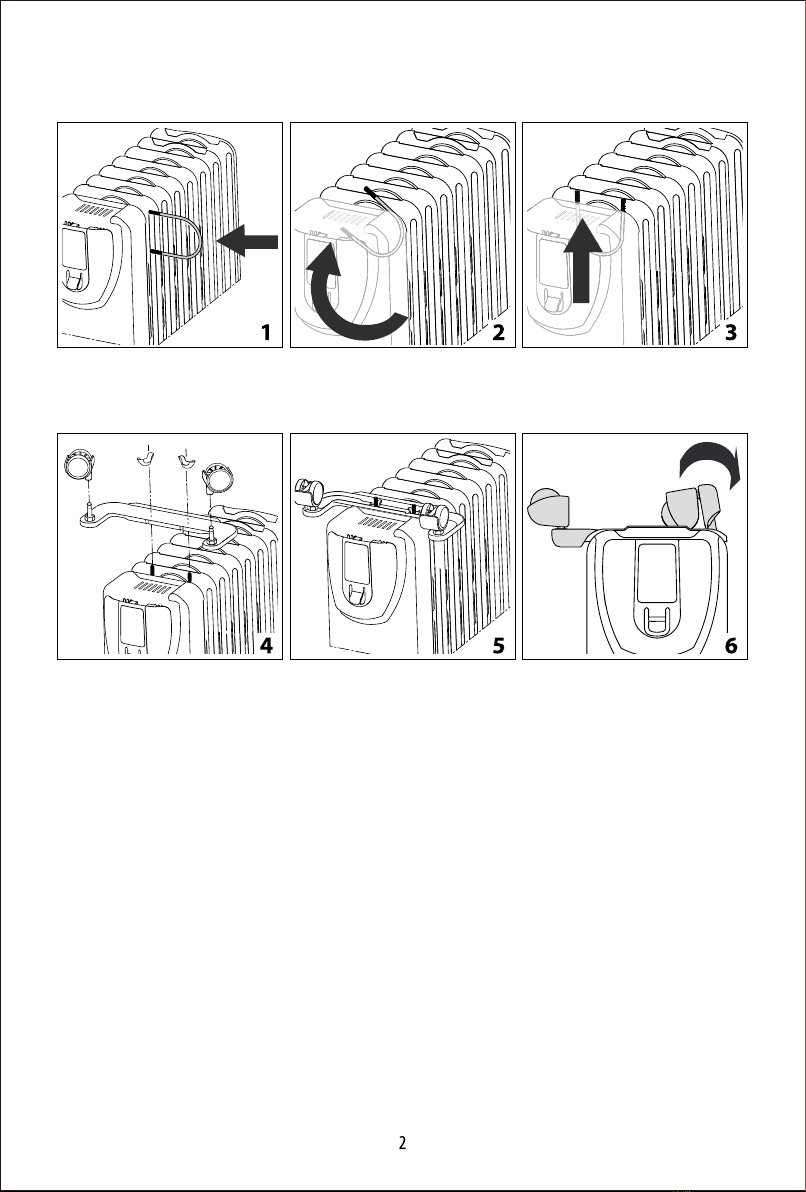 1

2

3

4

5

6

2