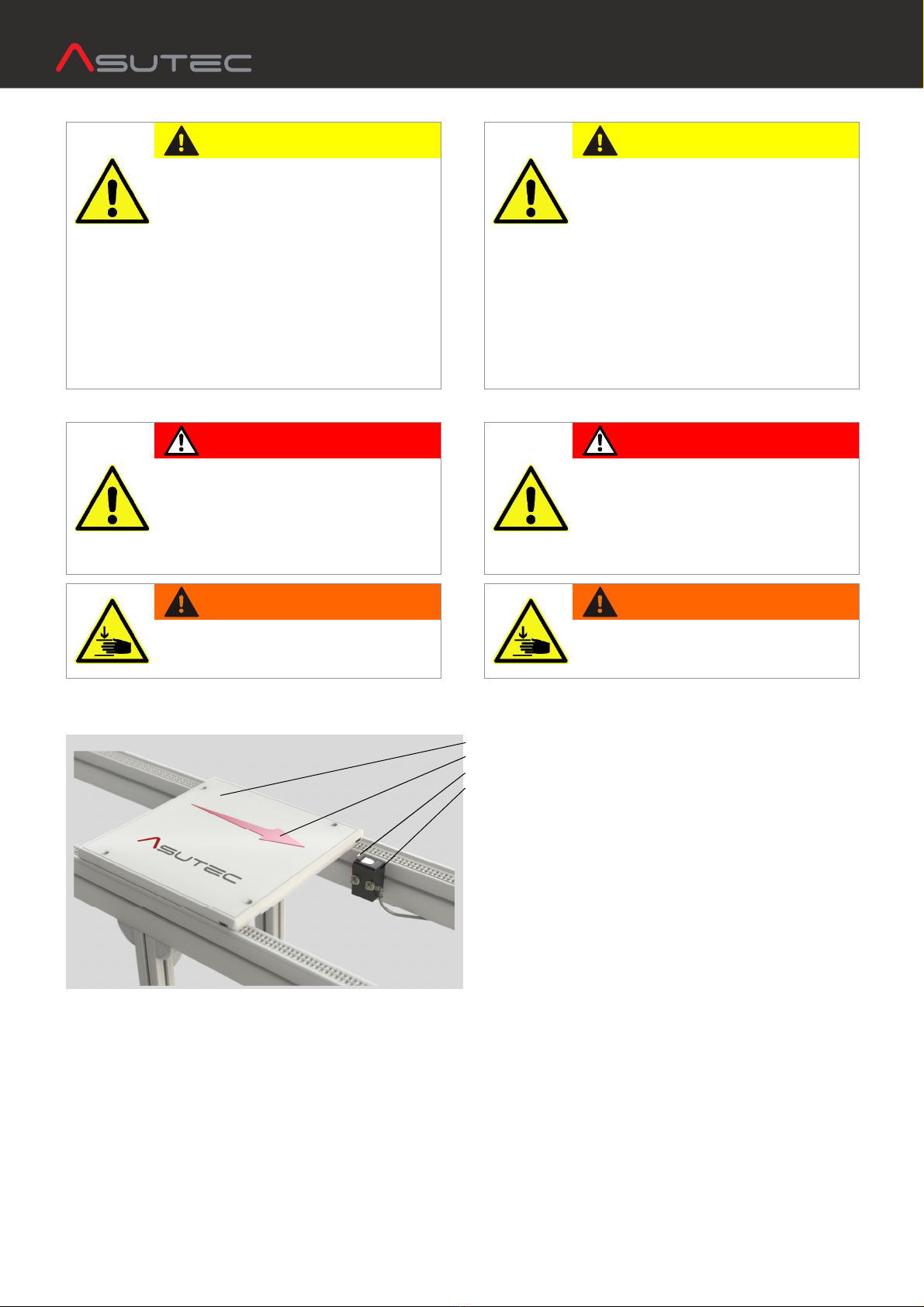 ASUTEC

ASUTEC