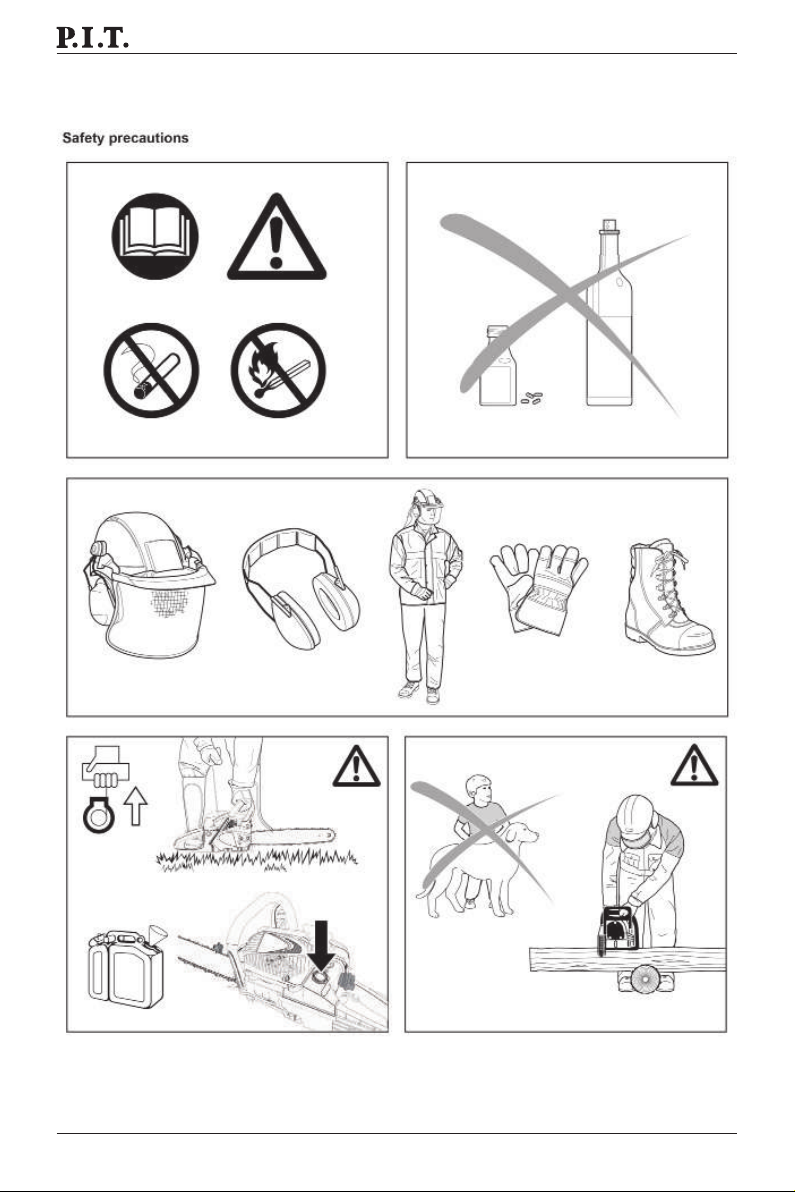 P.I.T.

Safety precautions