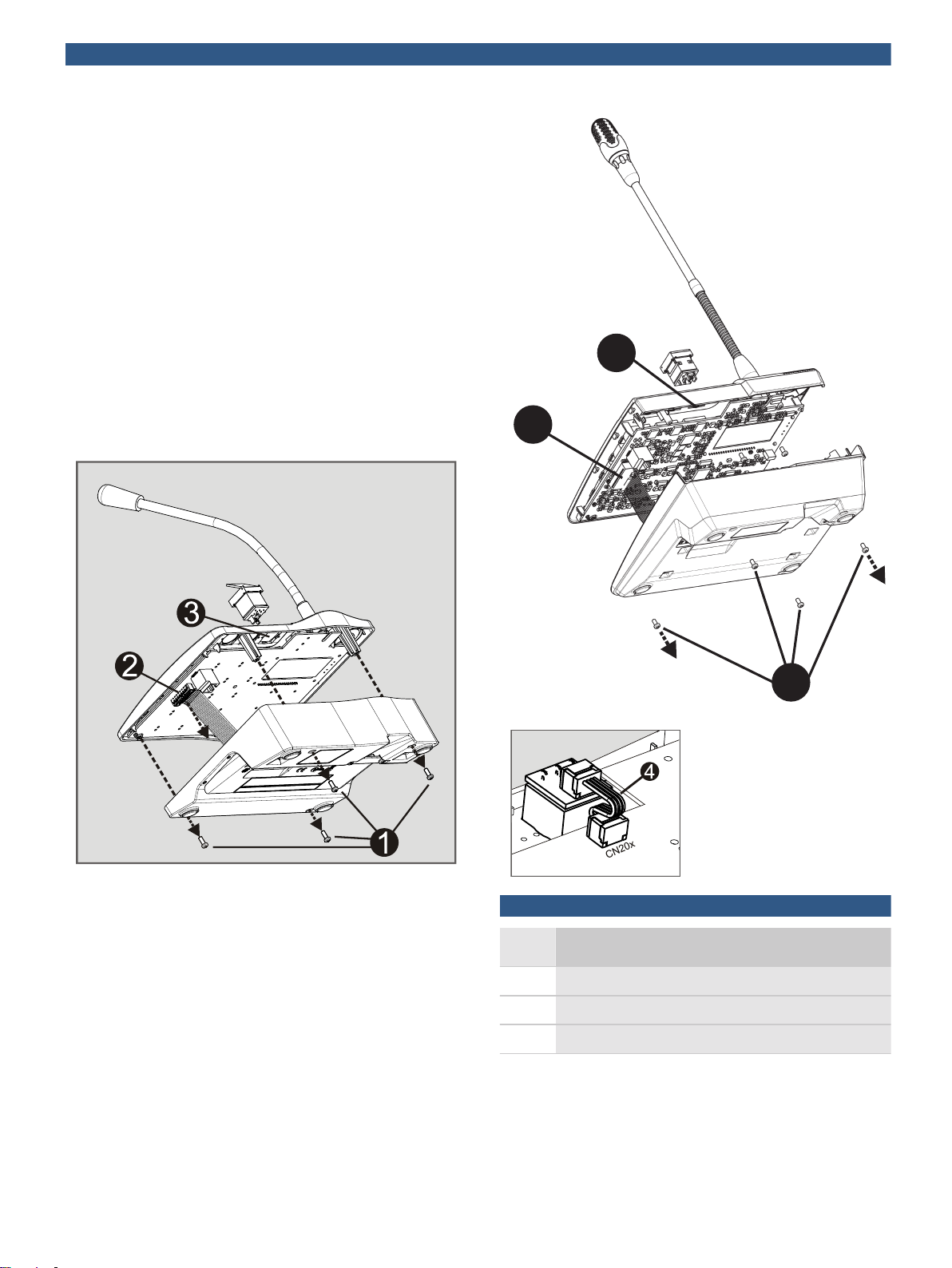 3

2

1

4

CN20x