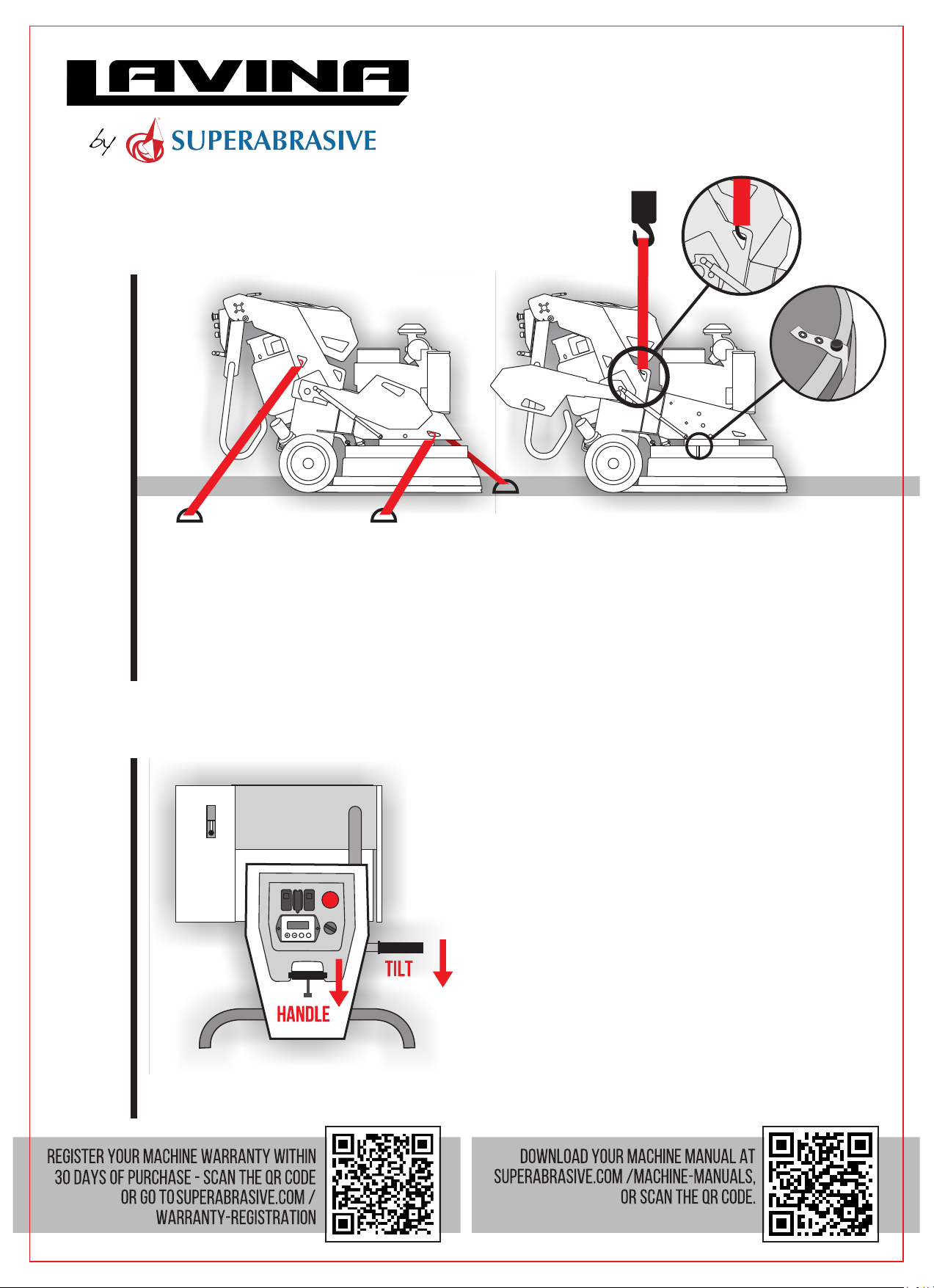 LAVINA

by SUPERABRASIVE

TILT

HANDLE

REGISTER YOUR MACHINE WARRANTY WITHIN 30 DAYS OF PURCHASE - SCAN THE QR CODE OR GO TO SUPERABRASIVE.COM / WARRANTY-REGISTRATION

DOWNLOAD YOUR MACHINE MANUAL AT SUPERABRASIVE.COM /MACHINE-MANUALS, OR SCAN THE QR CODE.