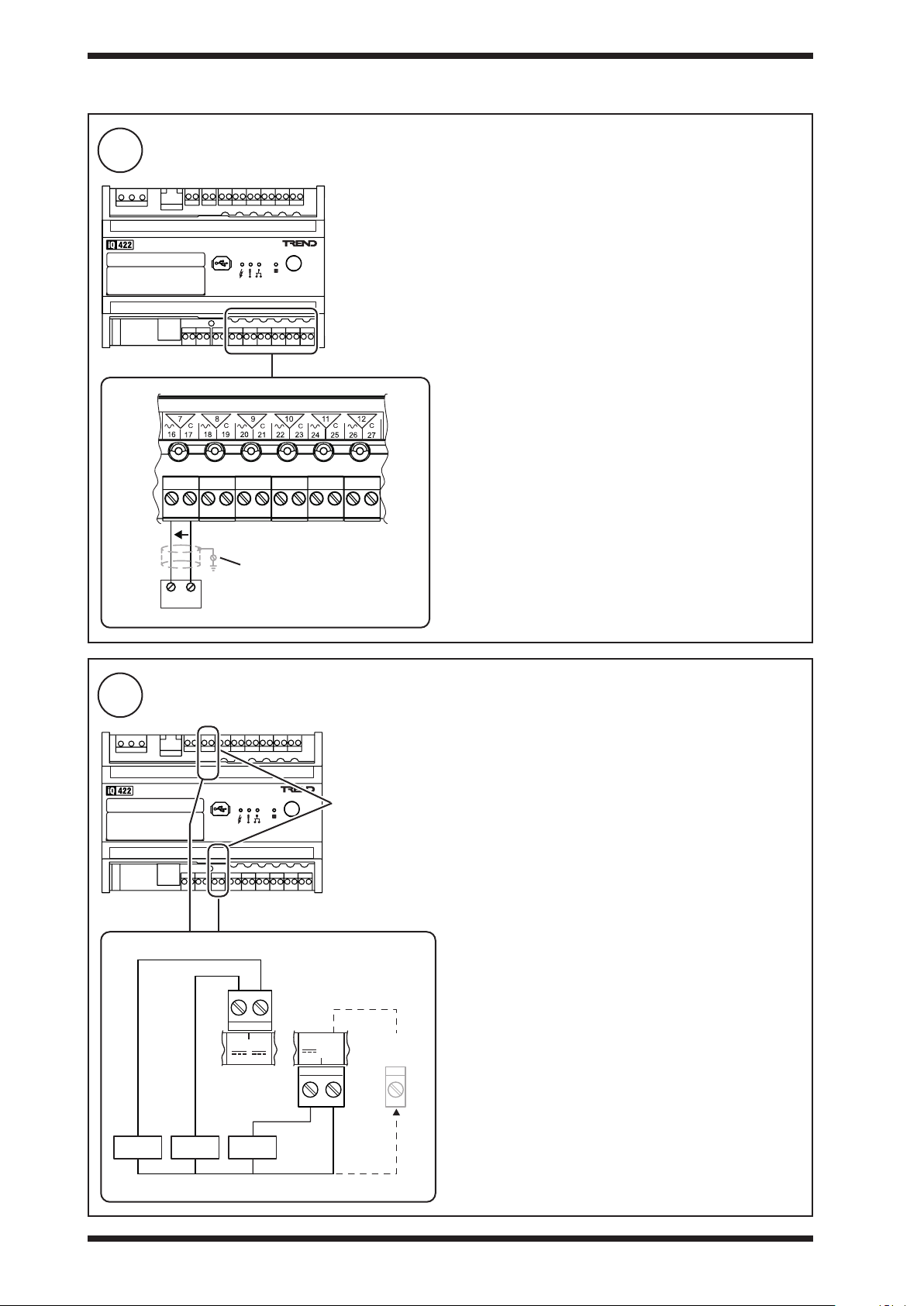 IQ 422

TREND

7 8 9 10 11 12

C C C C C C

16 17 18 19 20 21 22 23 24 25 26 27

IQ 422

TREND