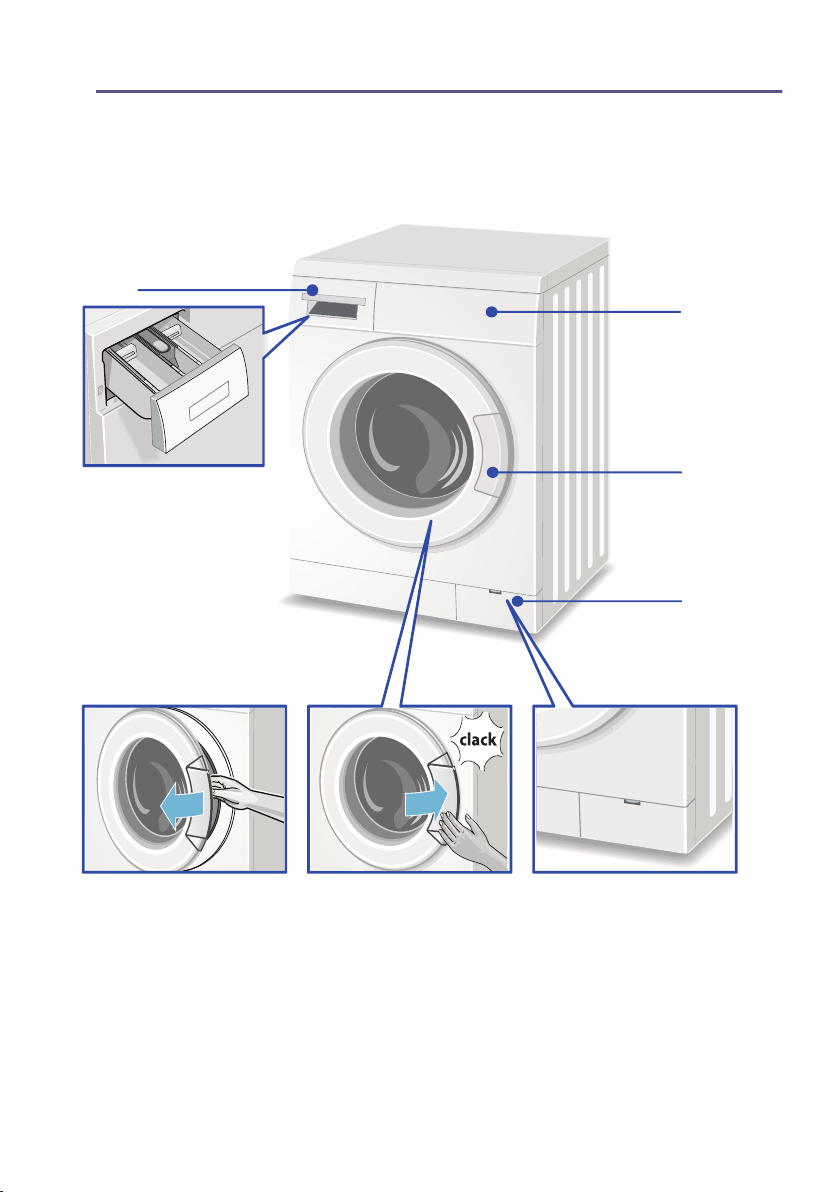 clack