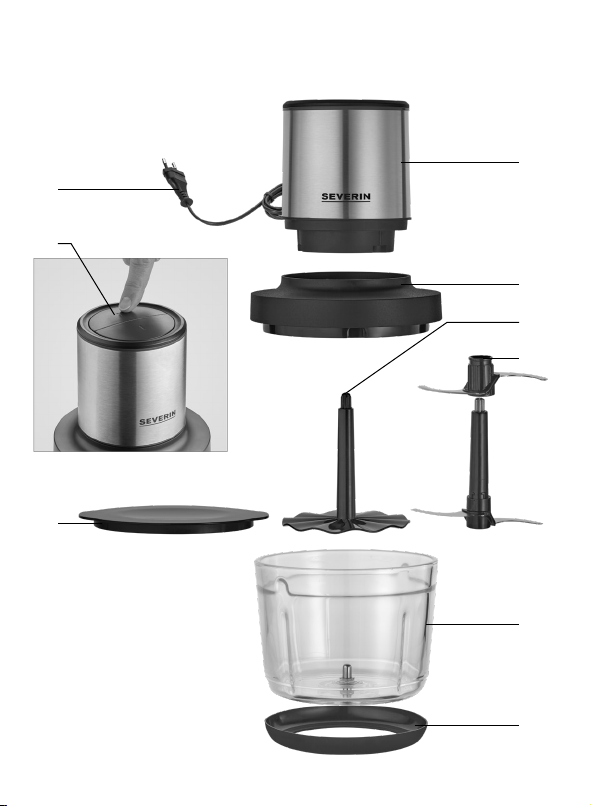 SEVERIN

SEVERIN