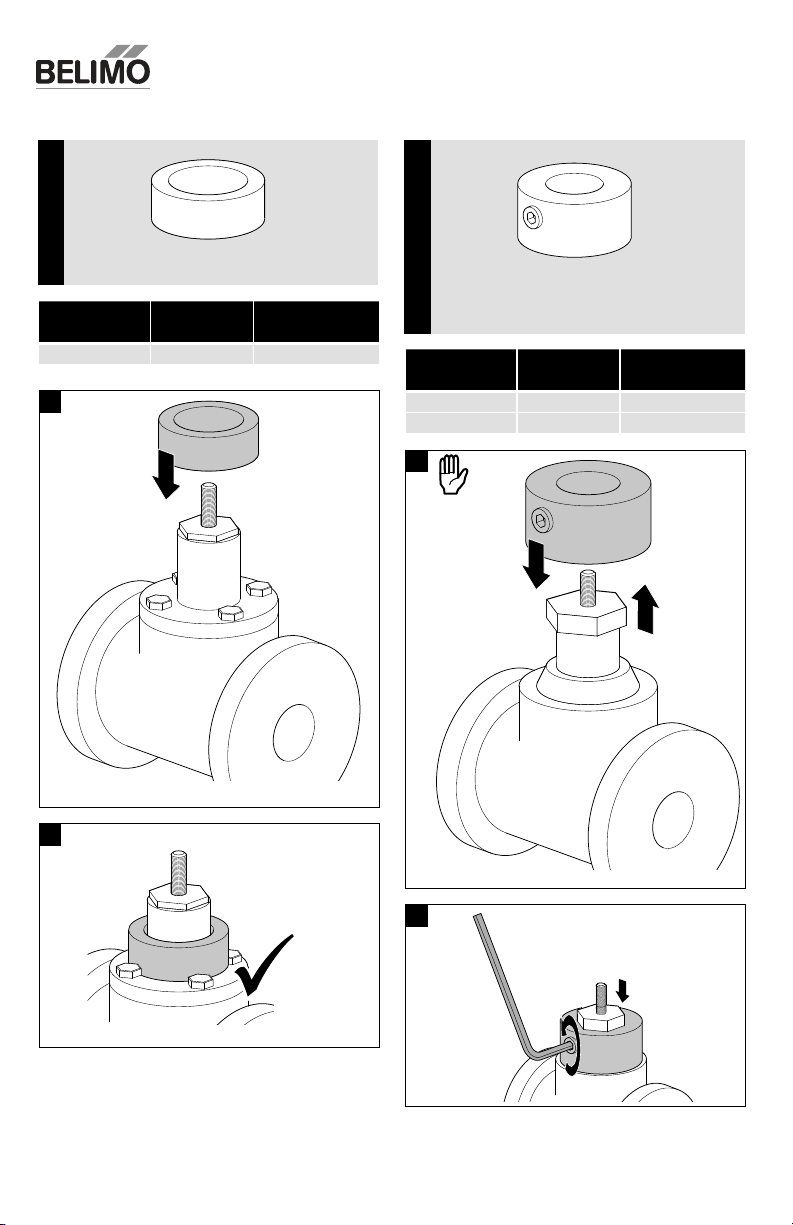 BELIMO