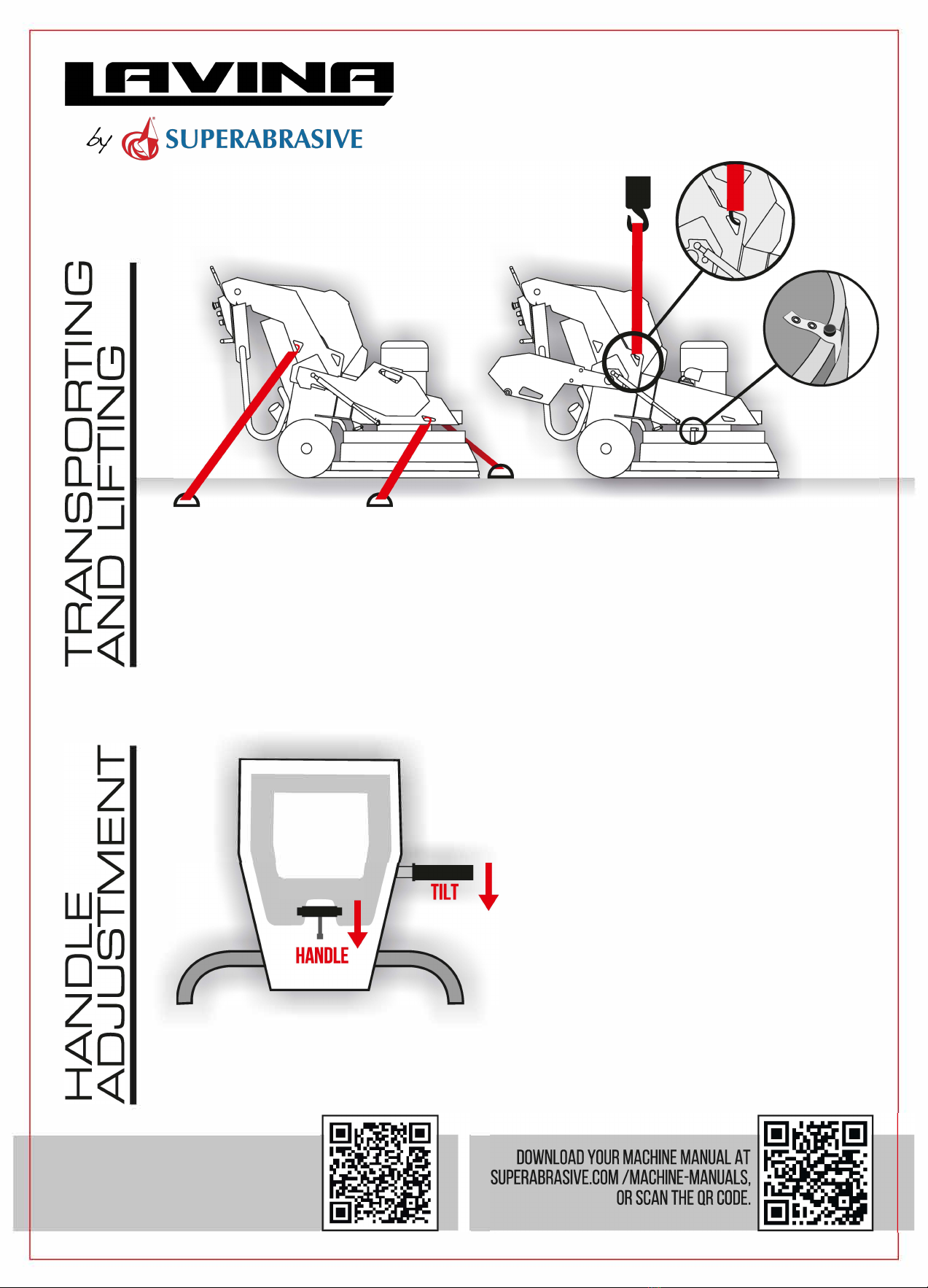 LAVINA

by SUPERABRASIVE

TRANSPORTING AND LIFTING

HANDLE ADJUSTMENT

TILT

HANDLE

DOWNLOAD YOUR MACHINE MANUAL AT SUPERABRASIVE.COM /MACHINE-MANUALS, OR SCAN THE QR CODE.