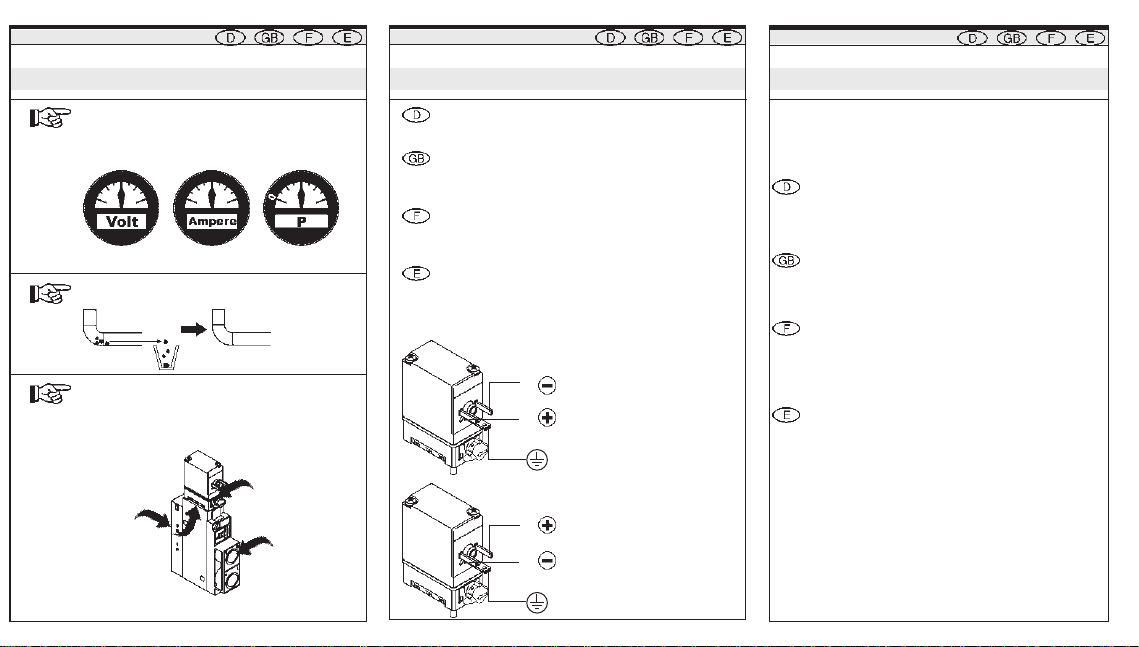 D GB F E

Volt
Ampere
P

D GB F E

D

GB

F

E

D GB F E

D

GB

F

E