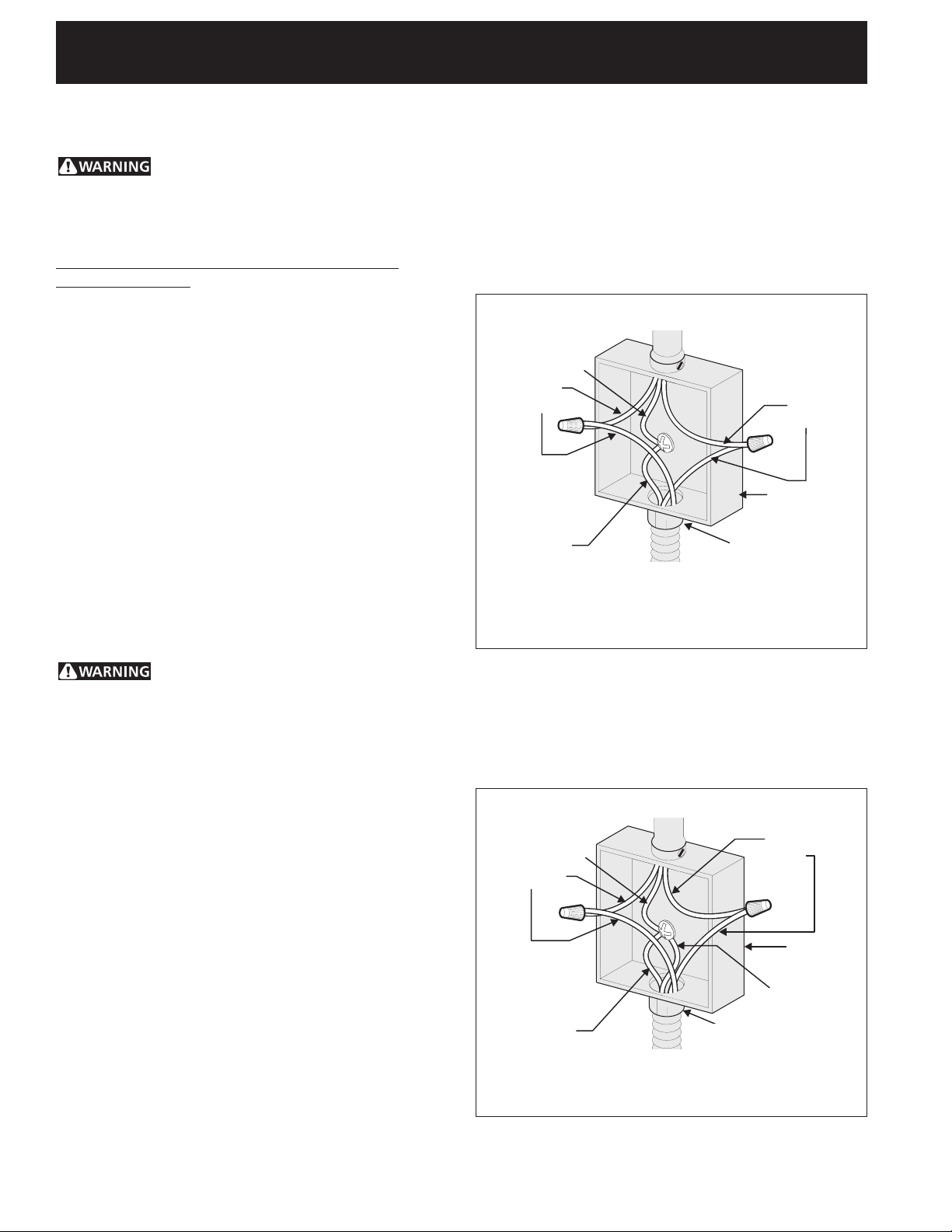 WARNING

WARNING