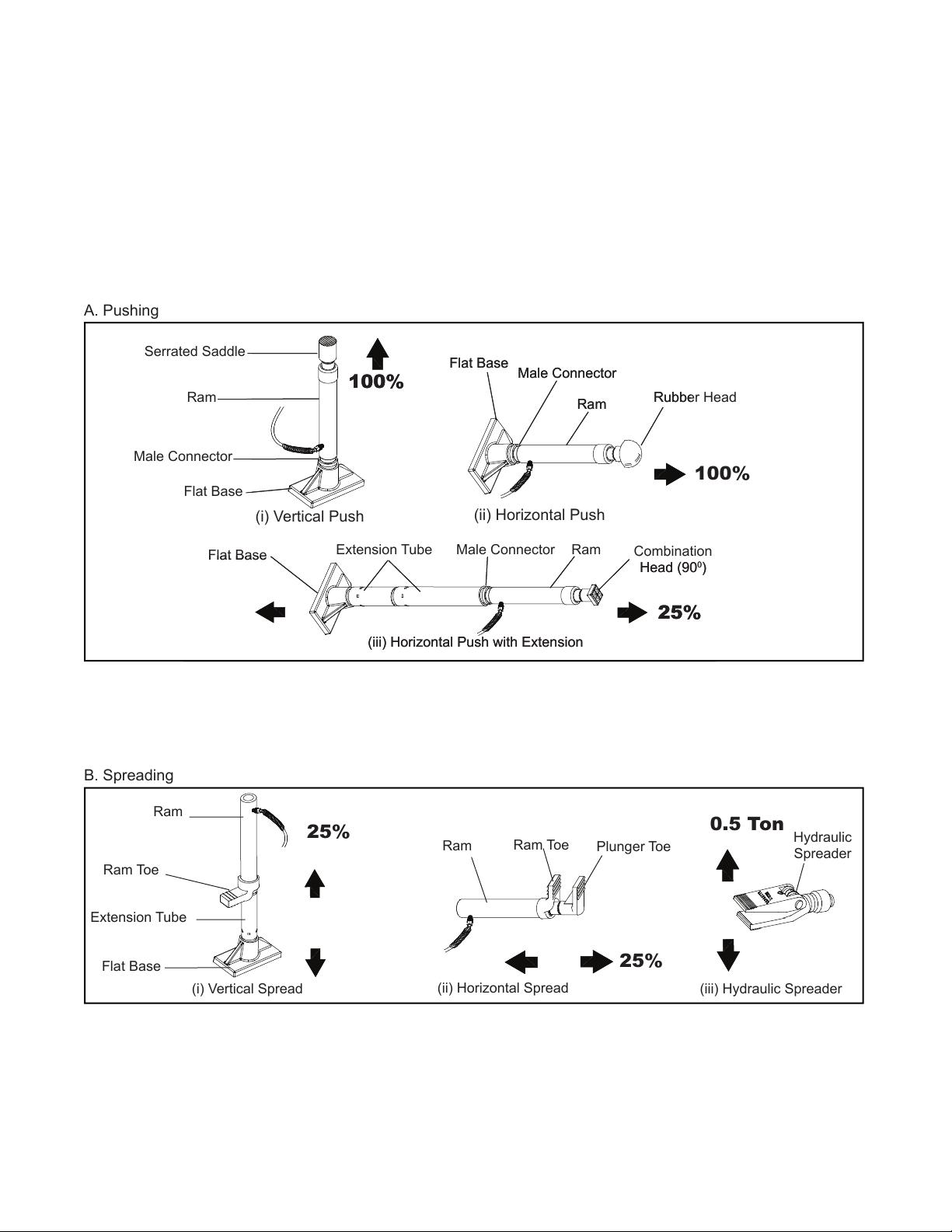 A. Pushing

Serrated Saddle

Ram

Male Connector

Flat Base

100%

(i) Vertical Push

Flat Base

Male Connector

Ram

Rubber Head

100%

(ii) Horizontal Push

Flat Base

Extension Tube

Male Connector

Ram

Combination Head ($90^0$)

25%

(iii) Horizontal Push with Extension

B. Spreading

Ram

Ram Toe

Extension Tube

Flat Base

25%

(i) Vertical Spread

Ram

Ram Toe

Plunger Toe

25%

(ii) Horizontal Spread

0.5 Ton

Hydraulic Spreader

(iii) Hydraulic Spreader