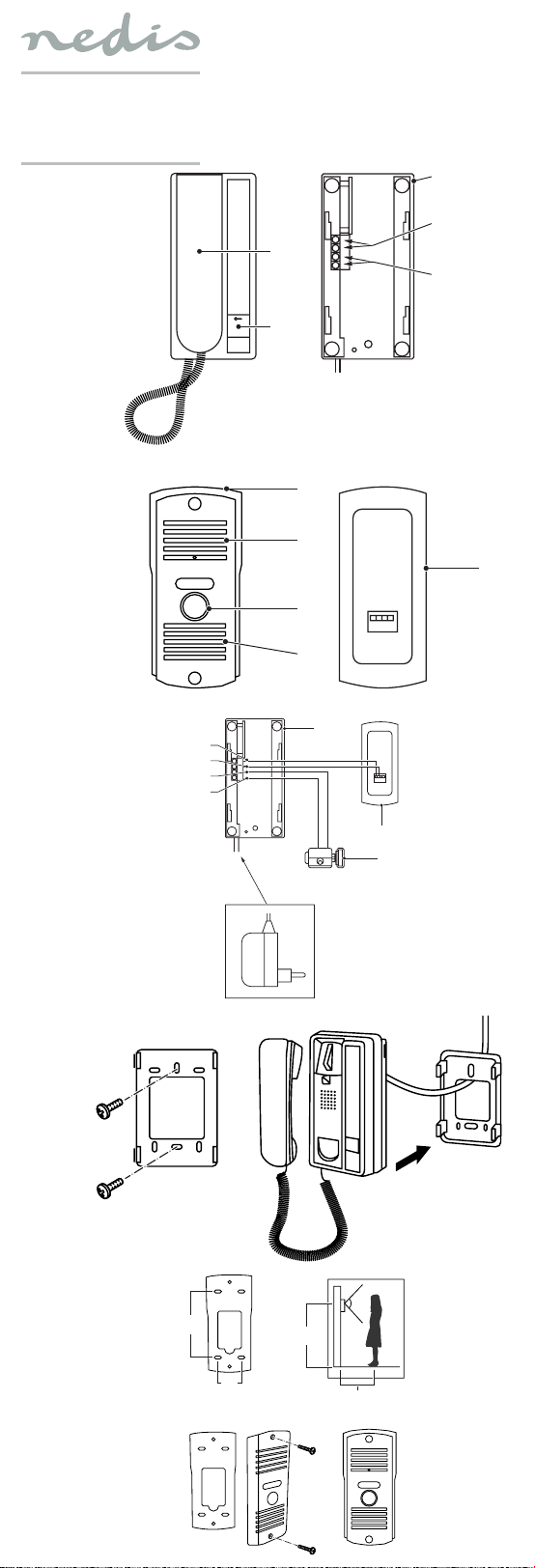 nedis