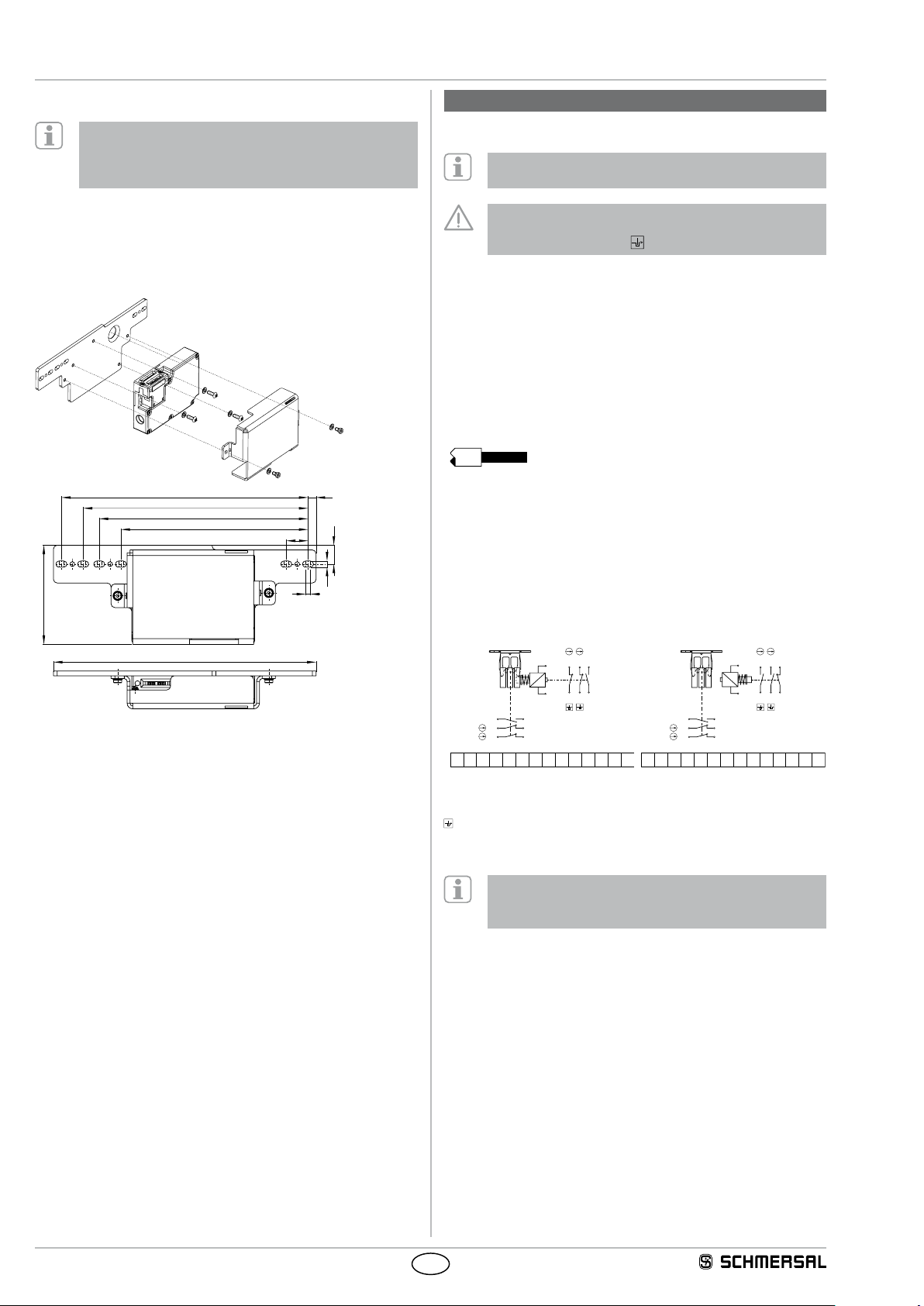 SCHMERSAL