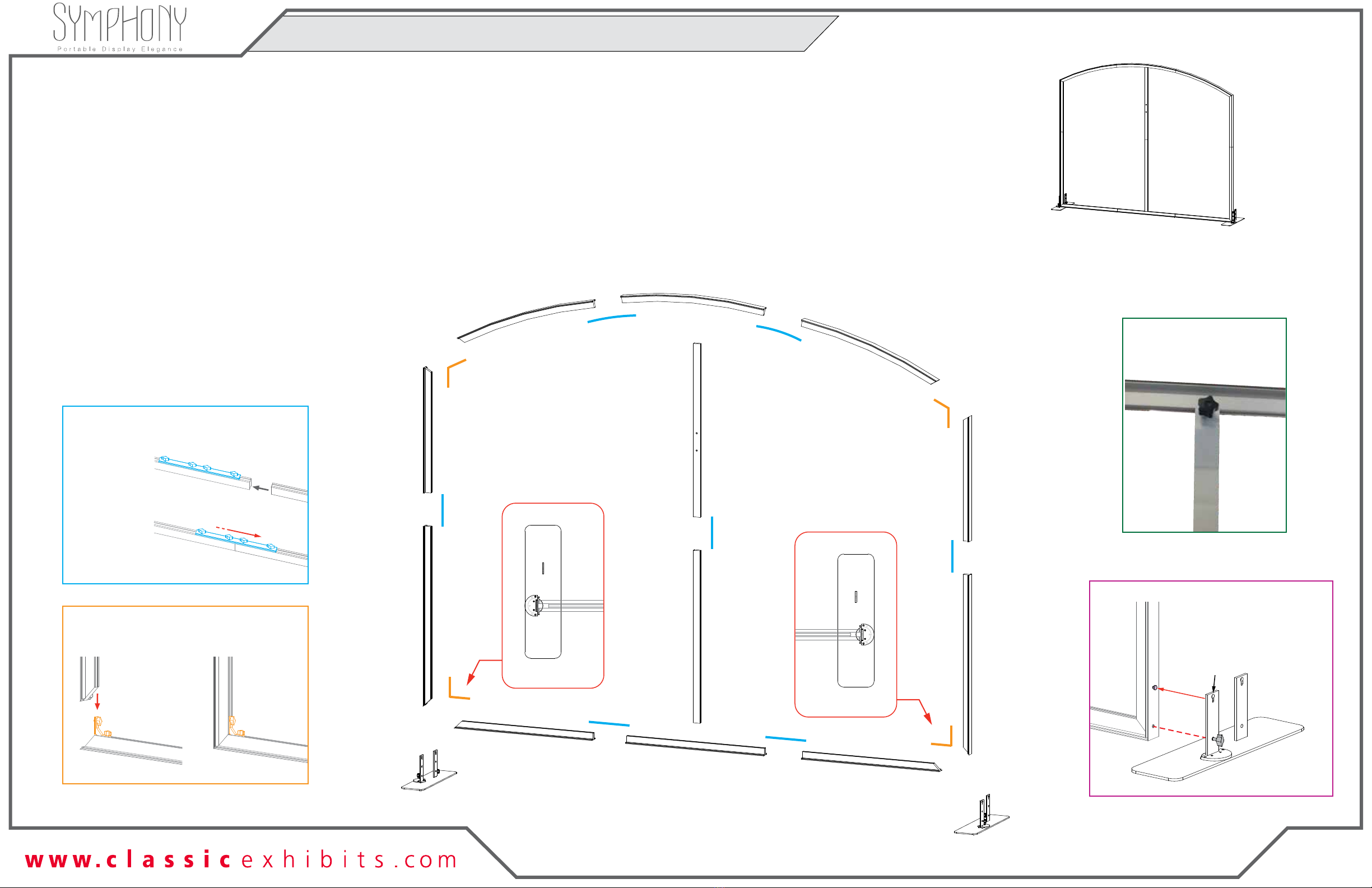 SYMPHONY
Portable Display Elegance

www.classicexhibits.com