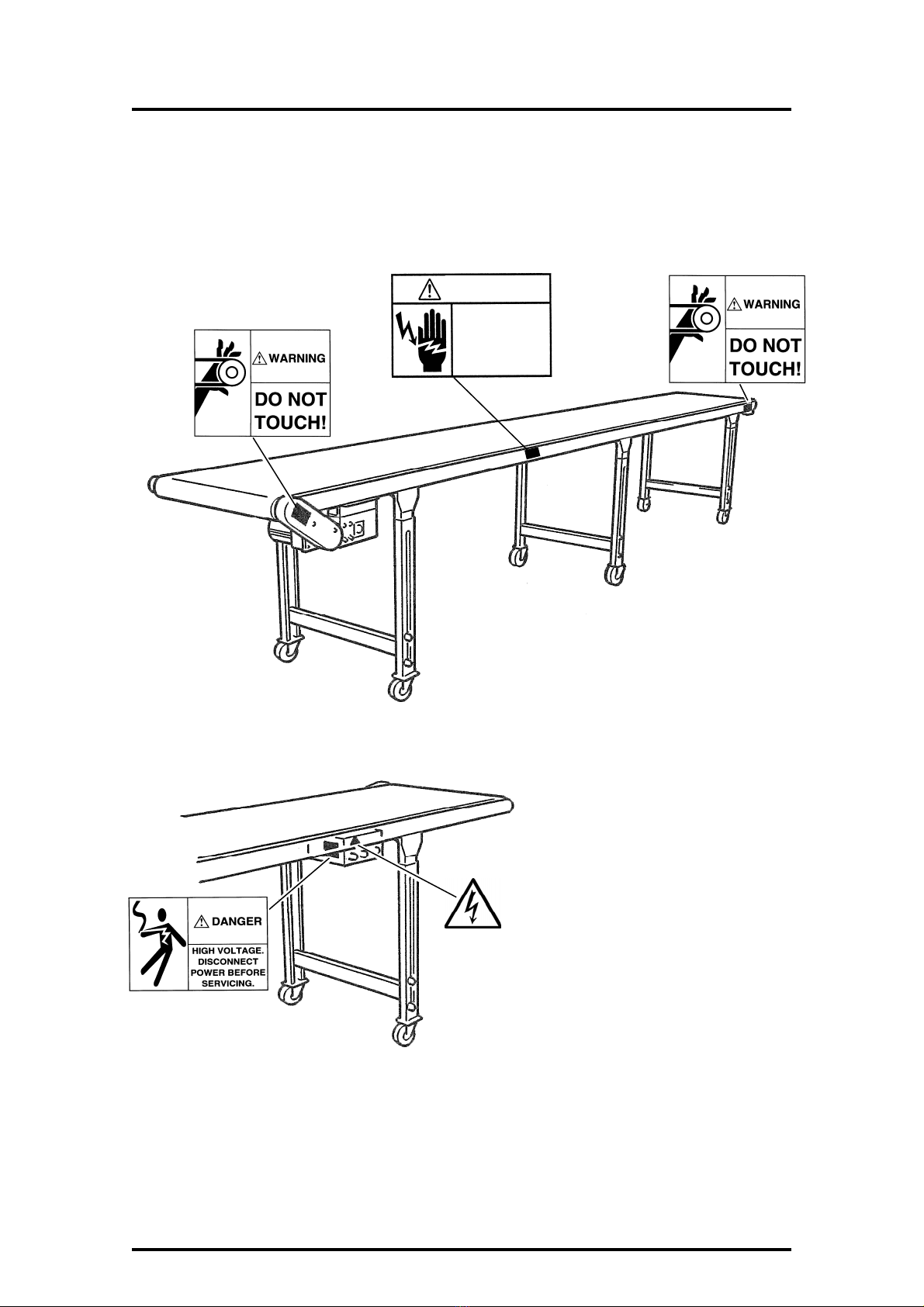 WARNING
DO NOT TOUCH!

WARNING
DO NOT TOUCH!

DANGER
HIGH VOLTAGE. DISCONNECT POWER BEFORE SERVICING.