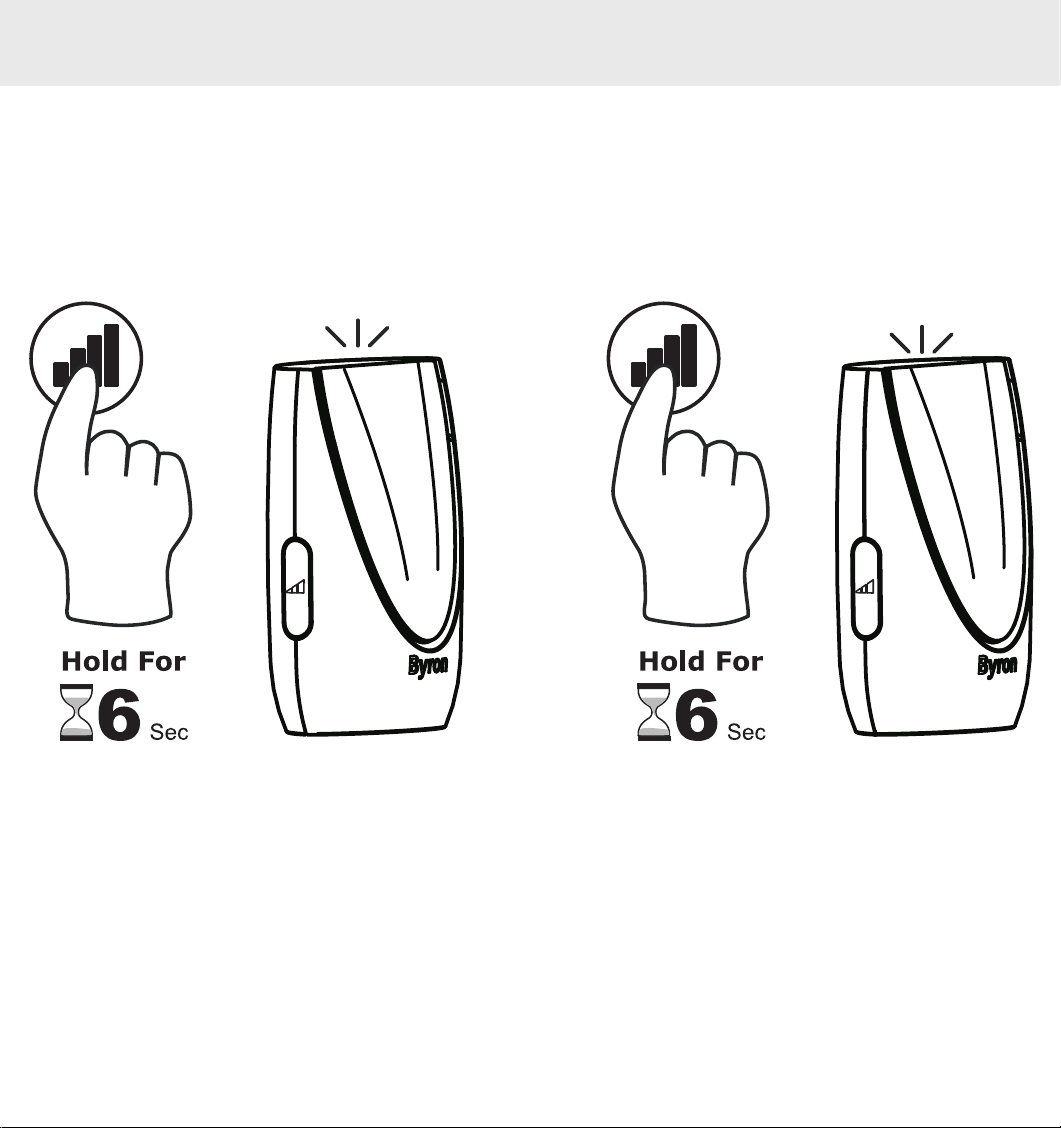 Hold For
6 Sec

Byron

Hold For
6 Sec

Byron