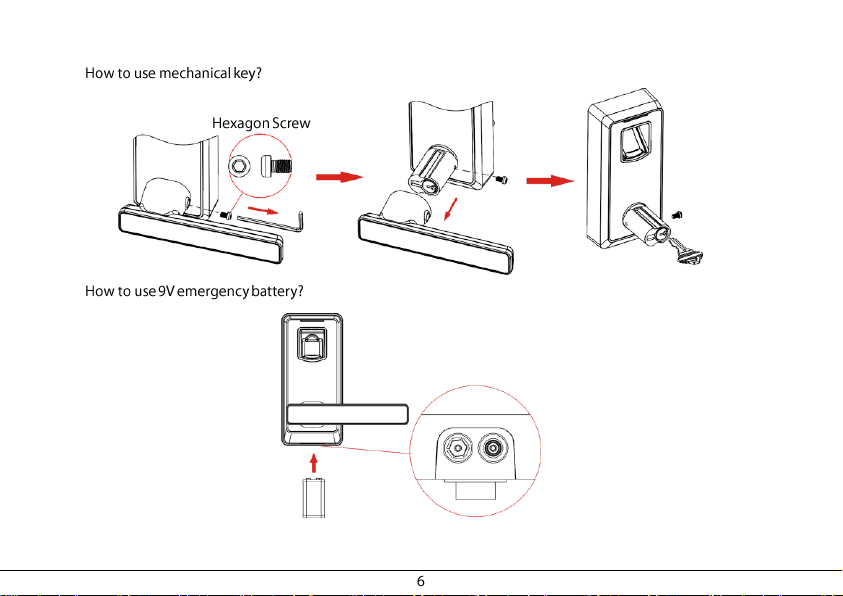 How to use mechanical key?

Hexagon Screw

How to use 9V emergency battery?

6