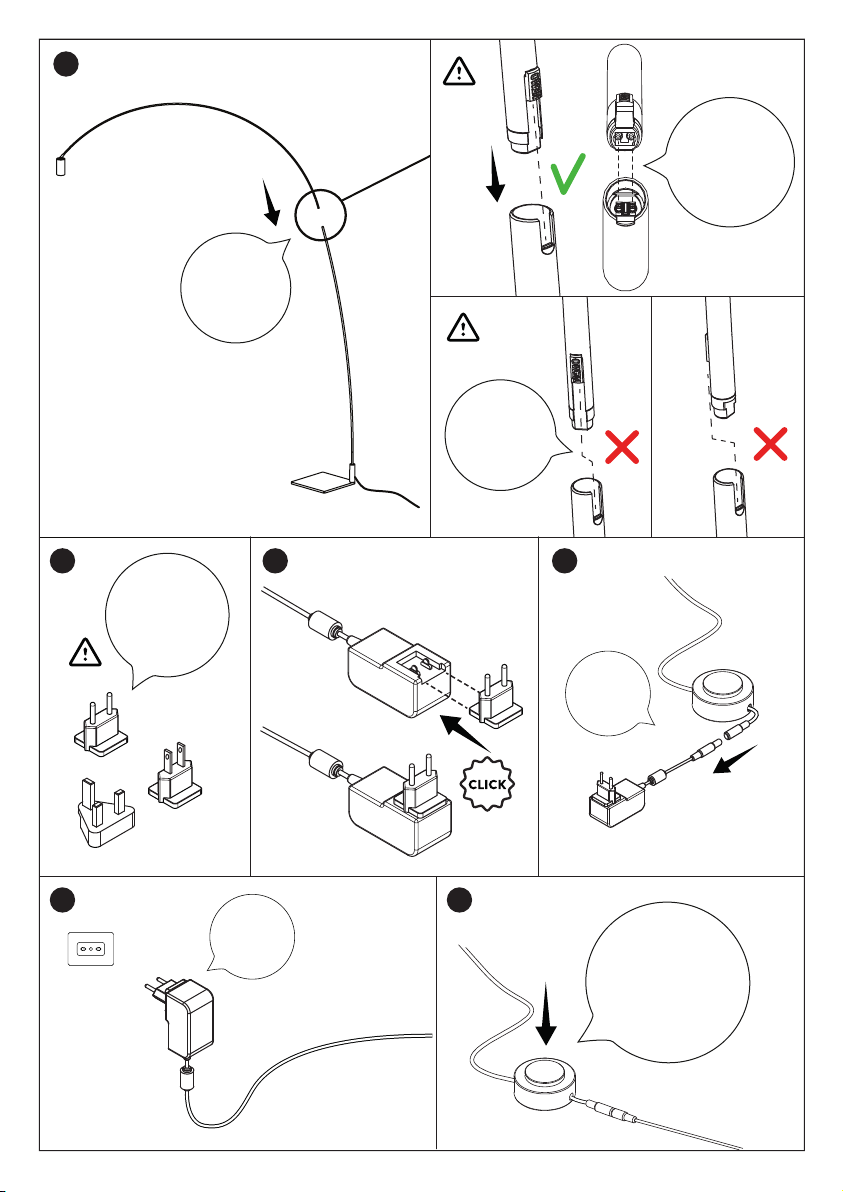 CLICK