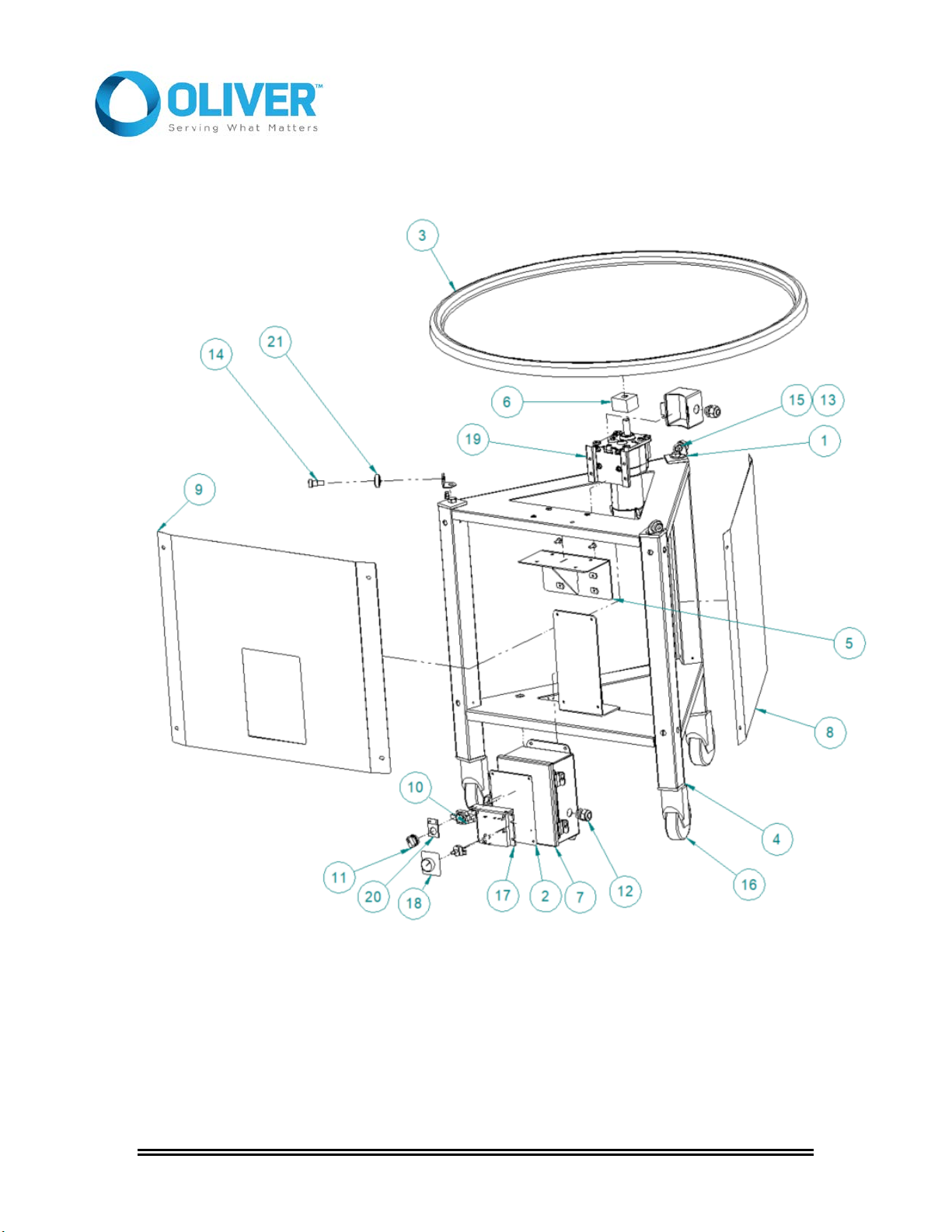 OLIVER™
Serving What Matters

3
14
21
6
15
13
19
1
9
5
8
10
4
11
20
18
17
2
7
12
16