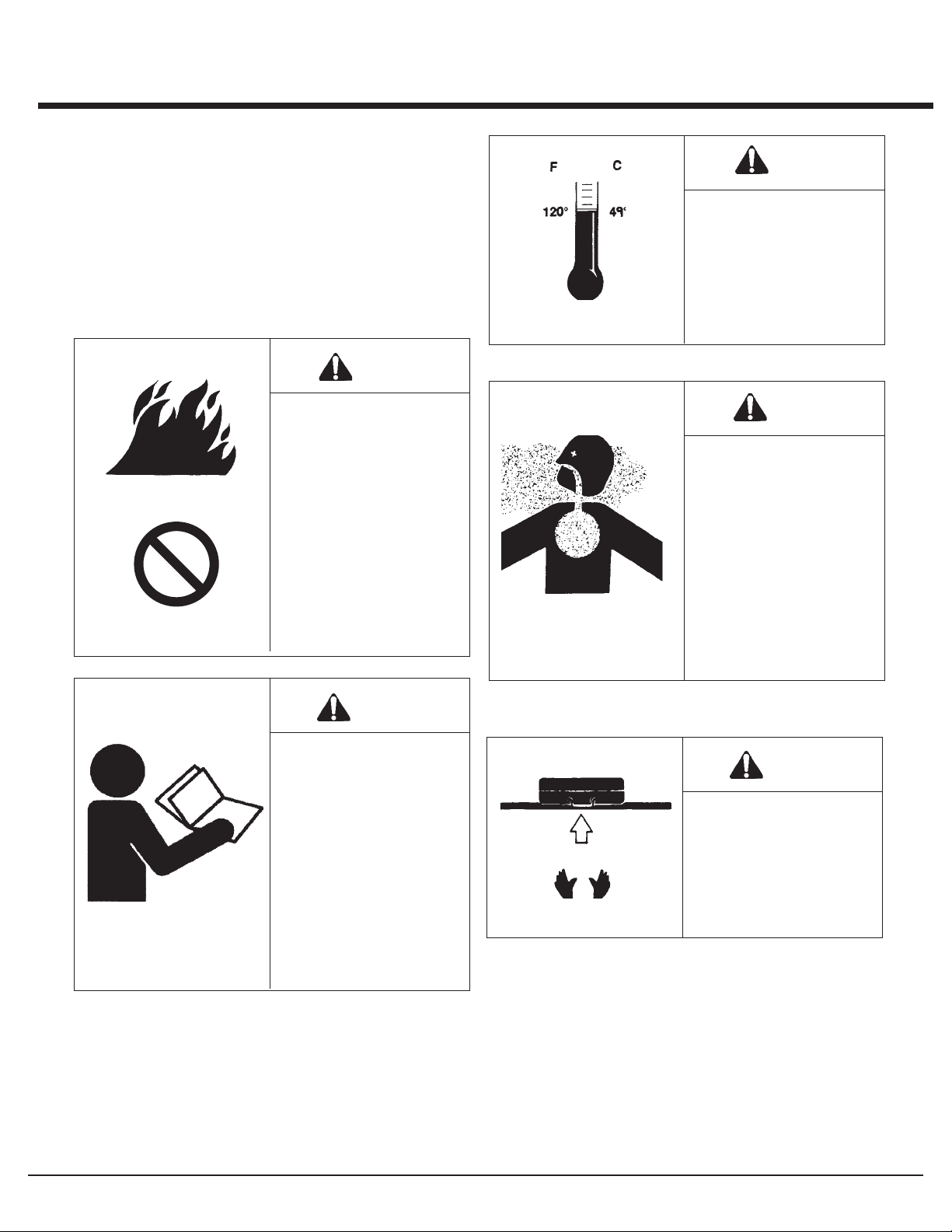 F C
120° 49°