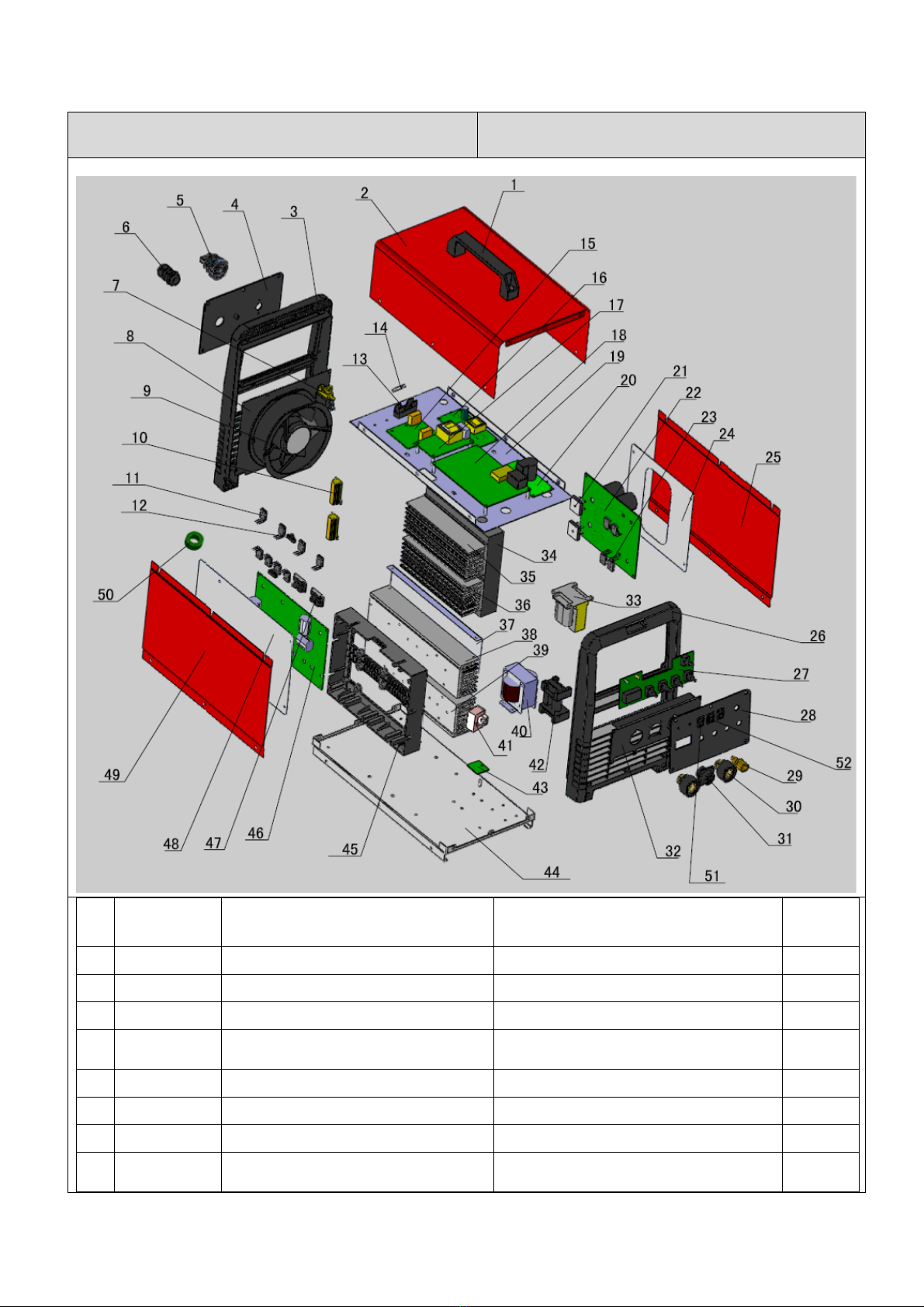 1
2
3
4
5
6
7
8
9
10
11
12
13
14
15
16
17
18
19
20
21
22
23
24
25
26
27
28
29
30
31
32
33
34
35
36
37
38
39
40
41
42
43
44
45
46
47
48
49
50
51
52