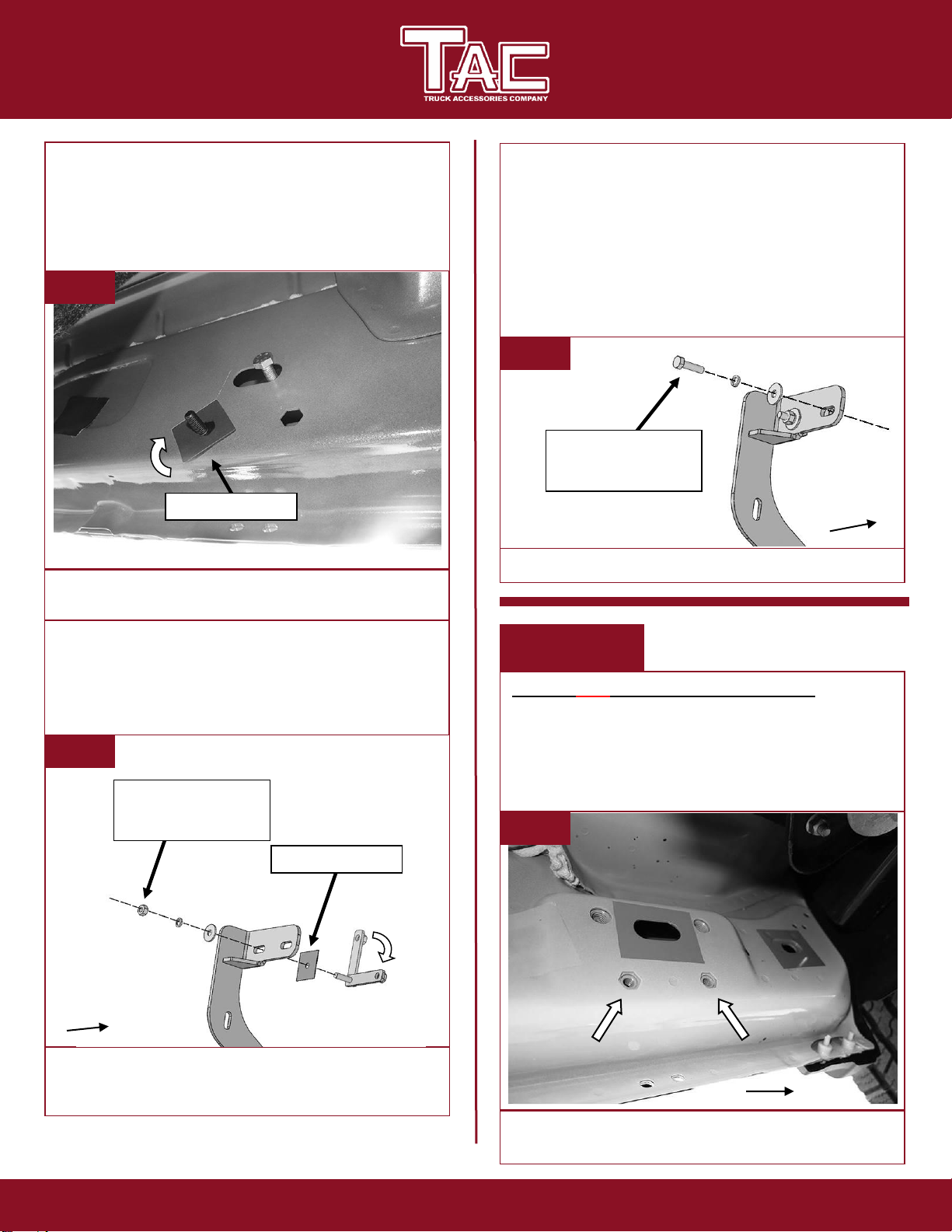 TAC
TRUCK ACCESSORIES COMPANY