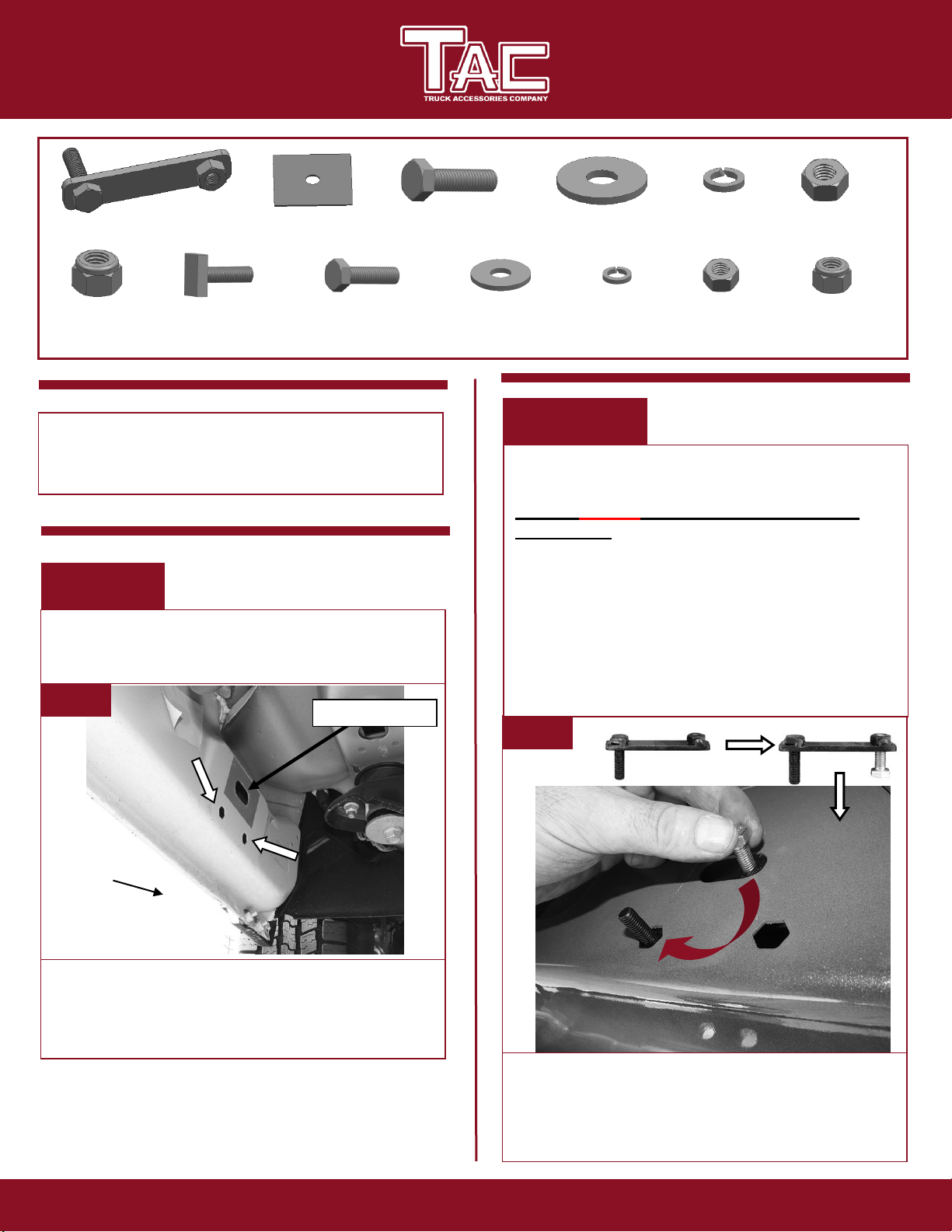 TAC
TRUCK ACCESSORIES COMPANY