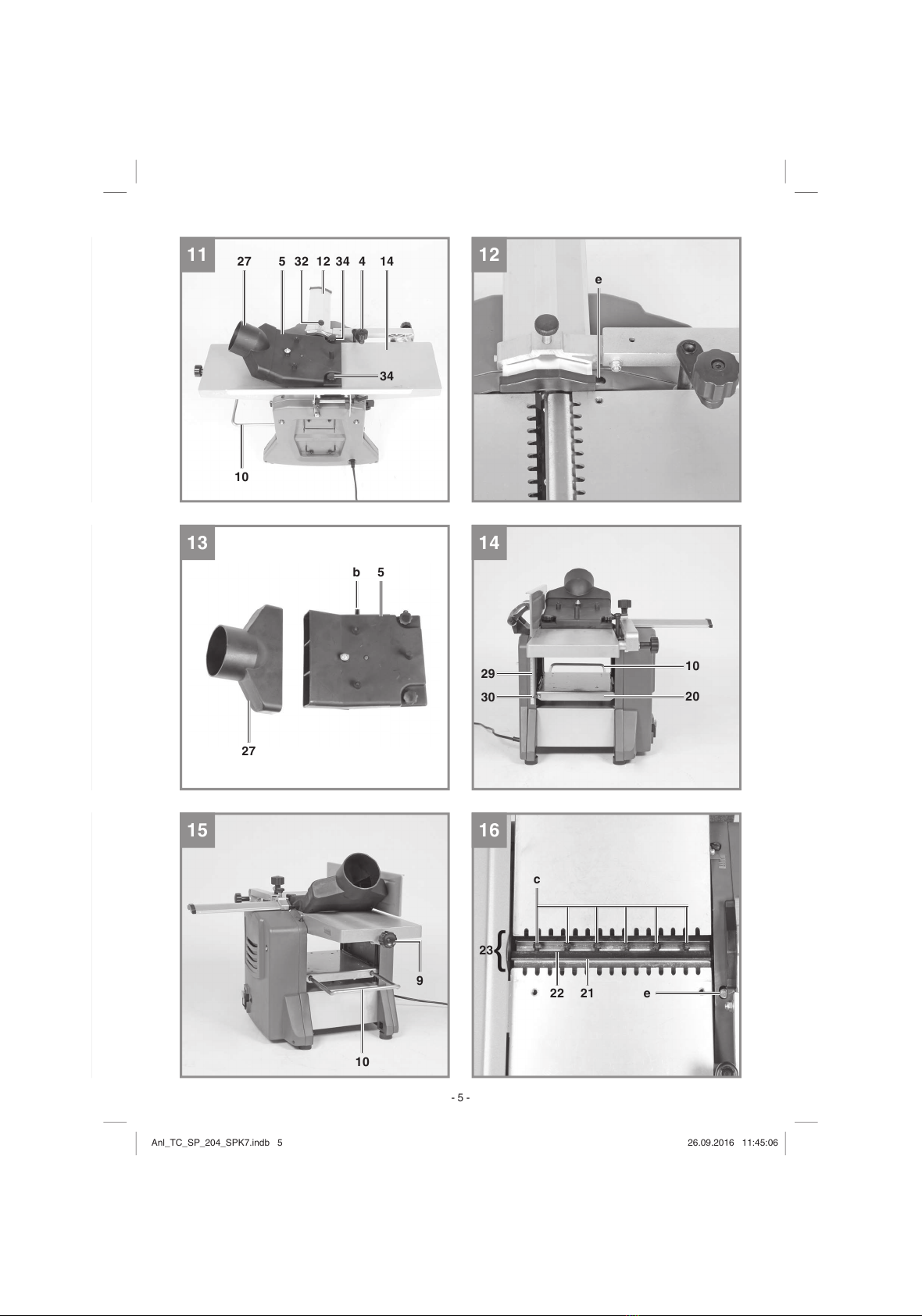 11
27 5 32 12 34 4 14
34
10

12
e

13
b 5
27

14
29
30
10
20

15
9
10

16
c
23
22 21 e

- 5 -

Anl_TC_SP_204_SPK7.indb 5

26.09.2016 11:45:06