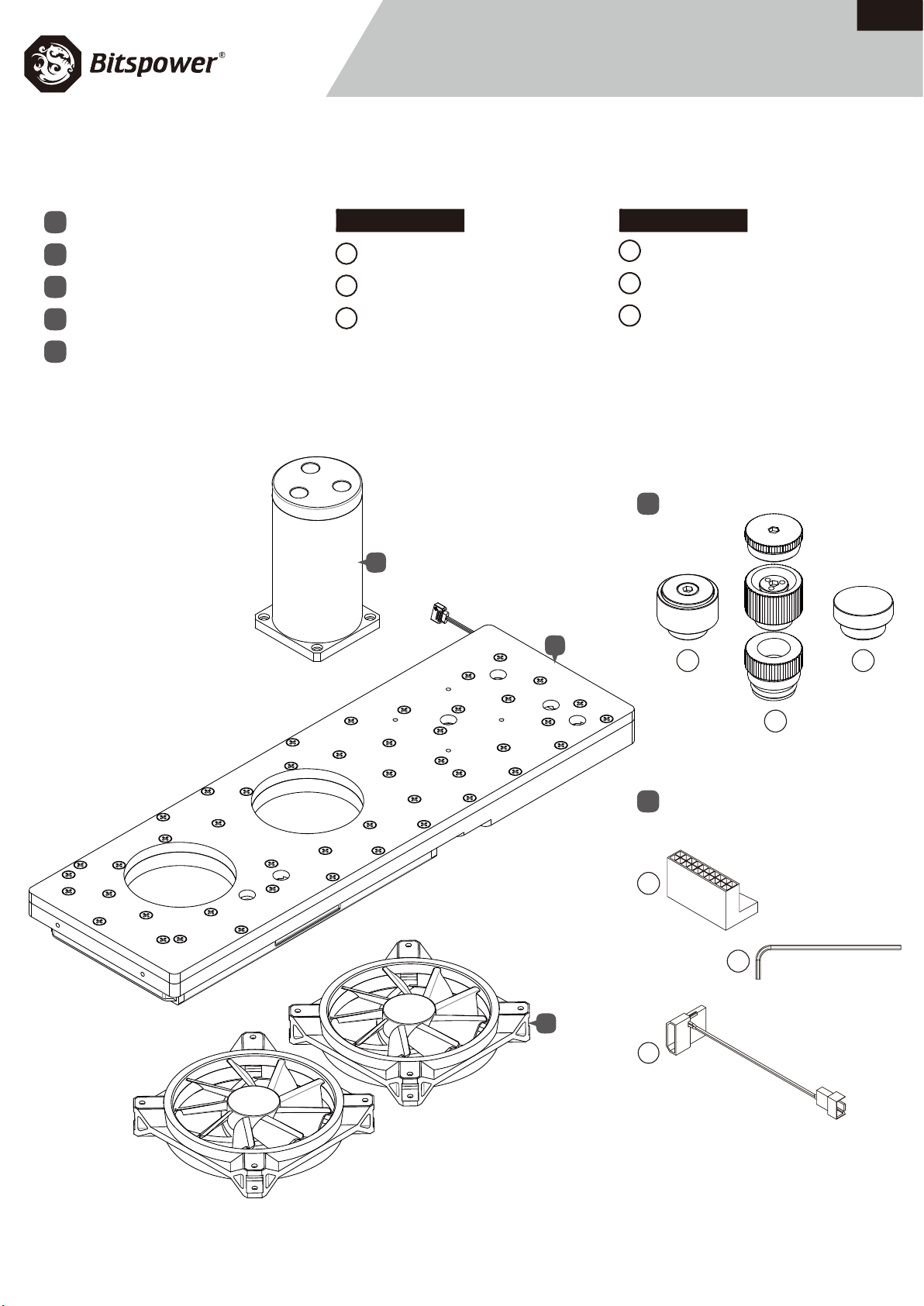 Bitspower®