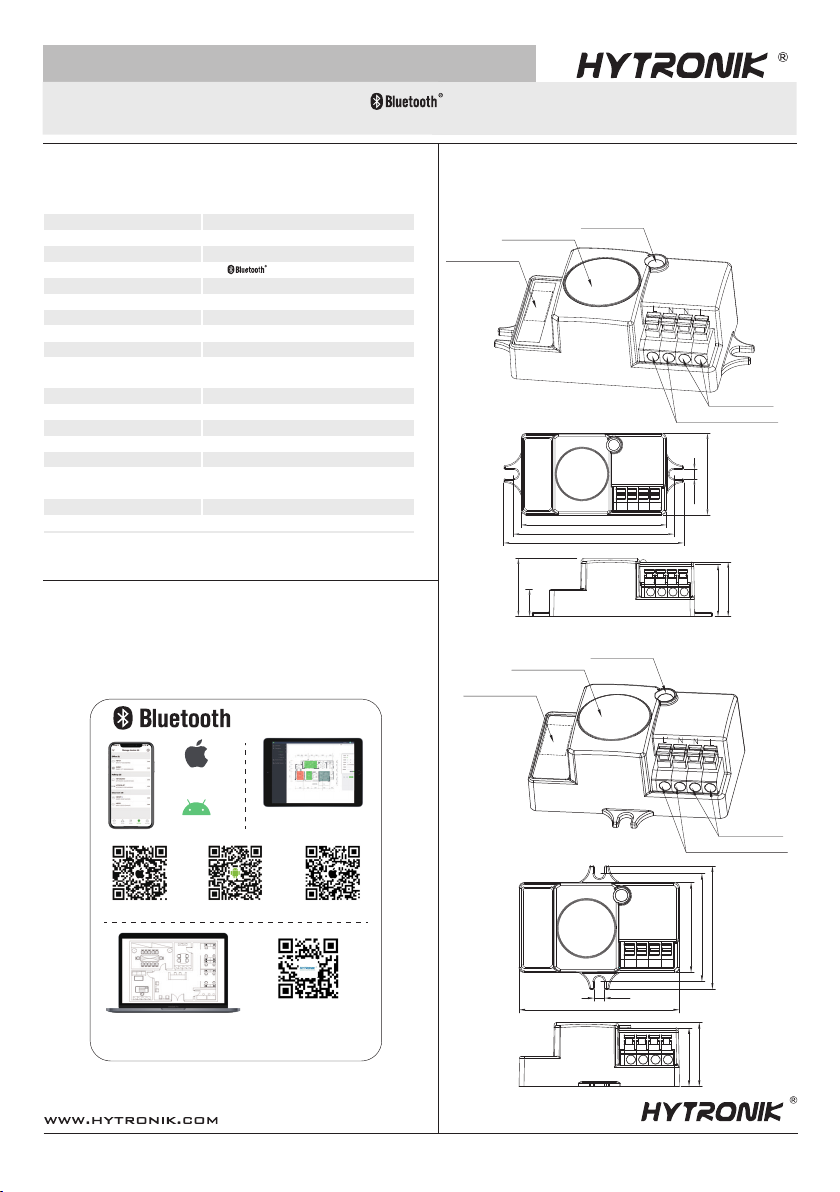 HYTRONIK ®

Bluetooth®

Bluetooth®

Bluetooth

WWW.HYTRONIK.COM

HYTRONIK ®