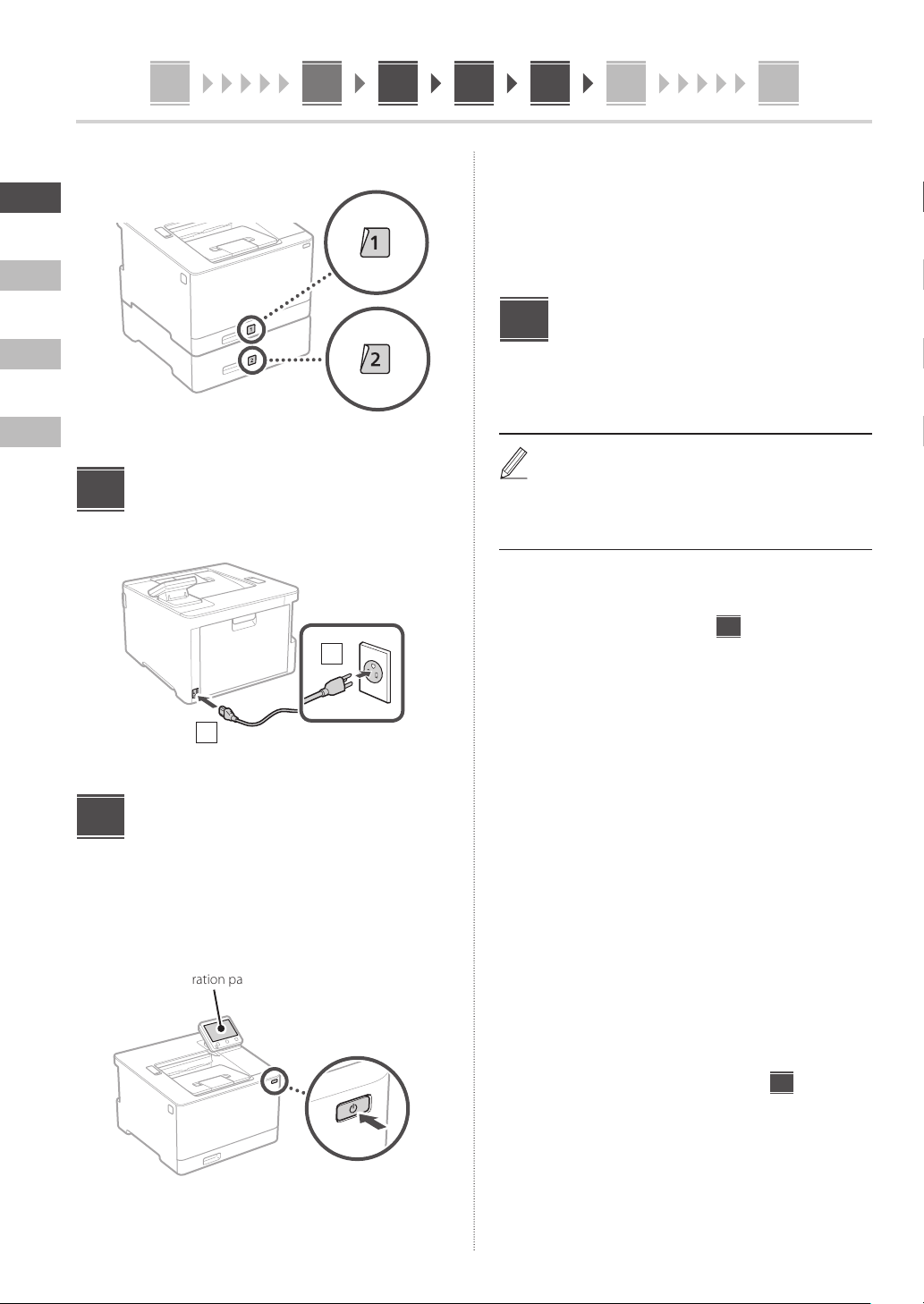 1

2

ration pa