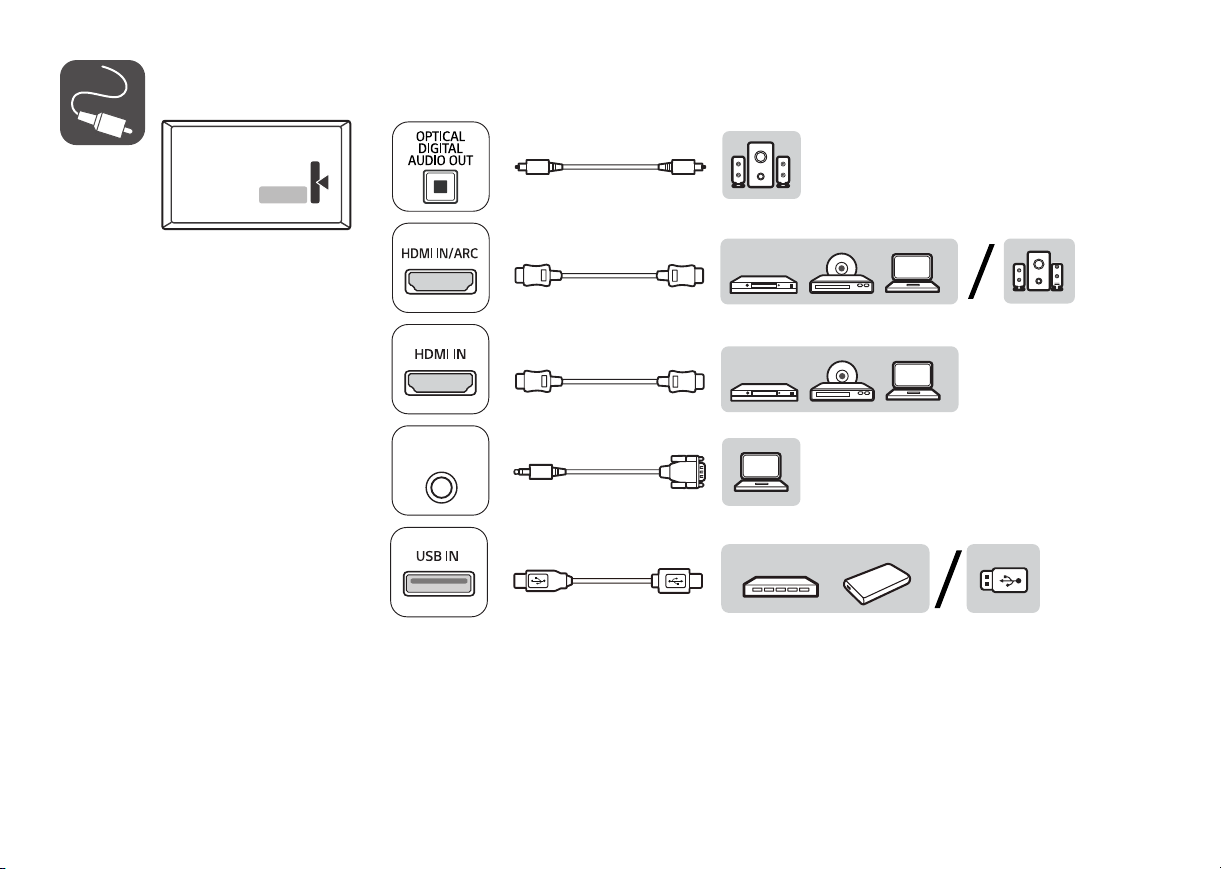 OPTICAL DIGITAL AUDIO OUT

HDMI IN/ARC

HDMI IN

USB IN