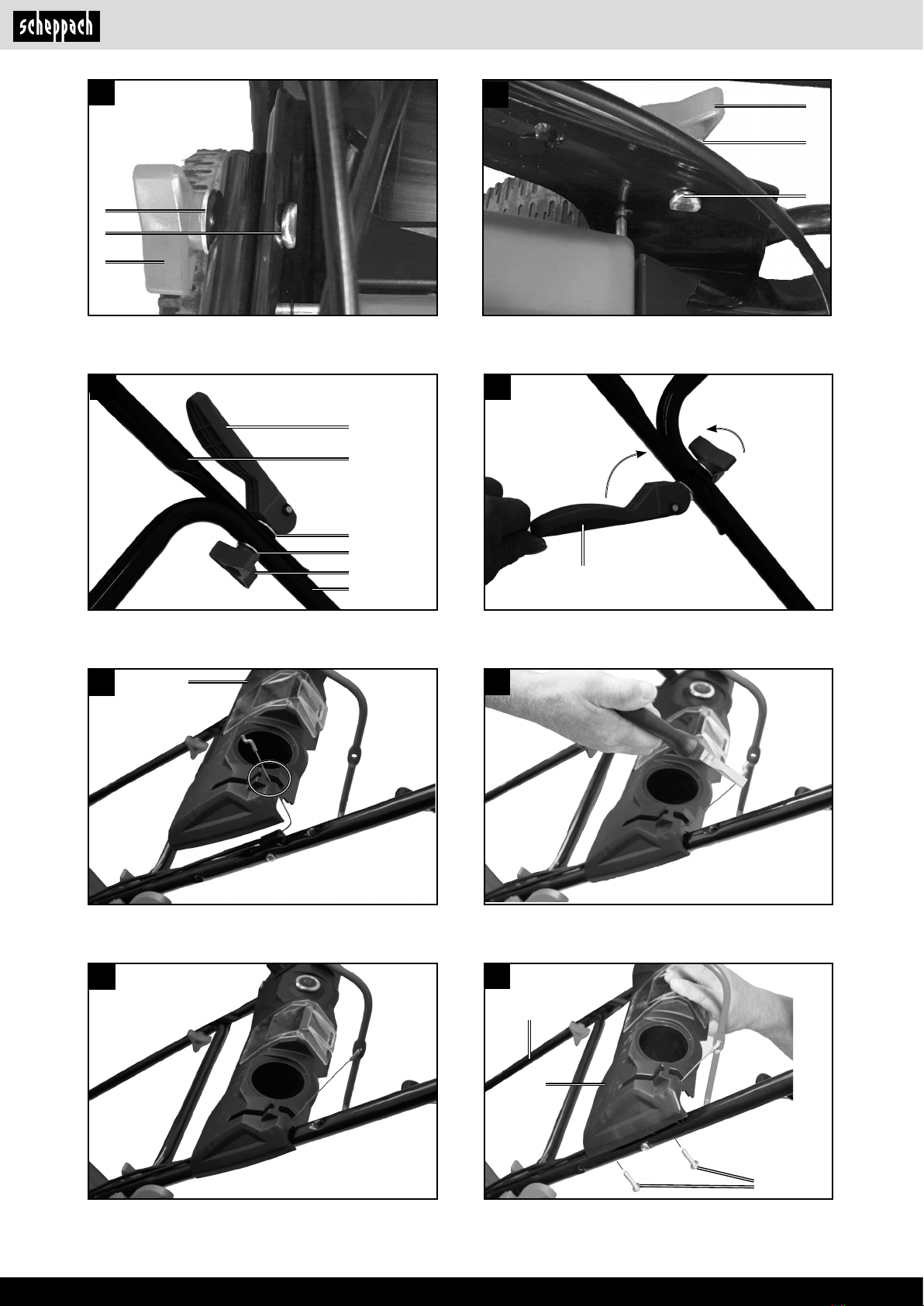 scheppach