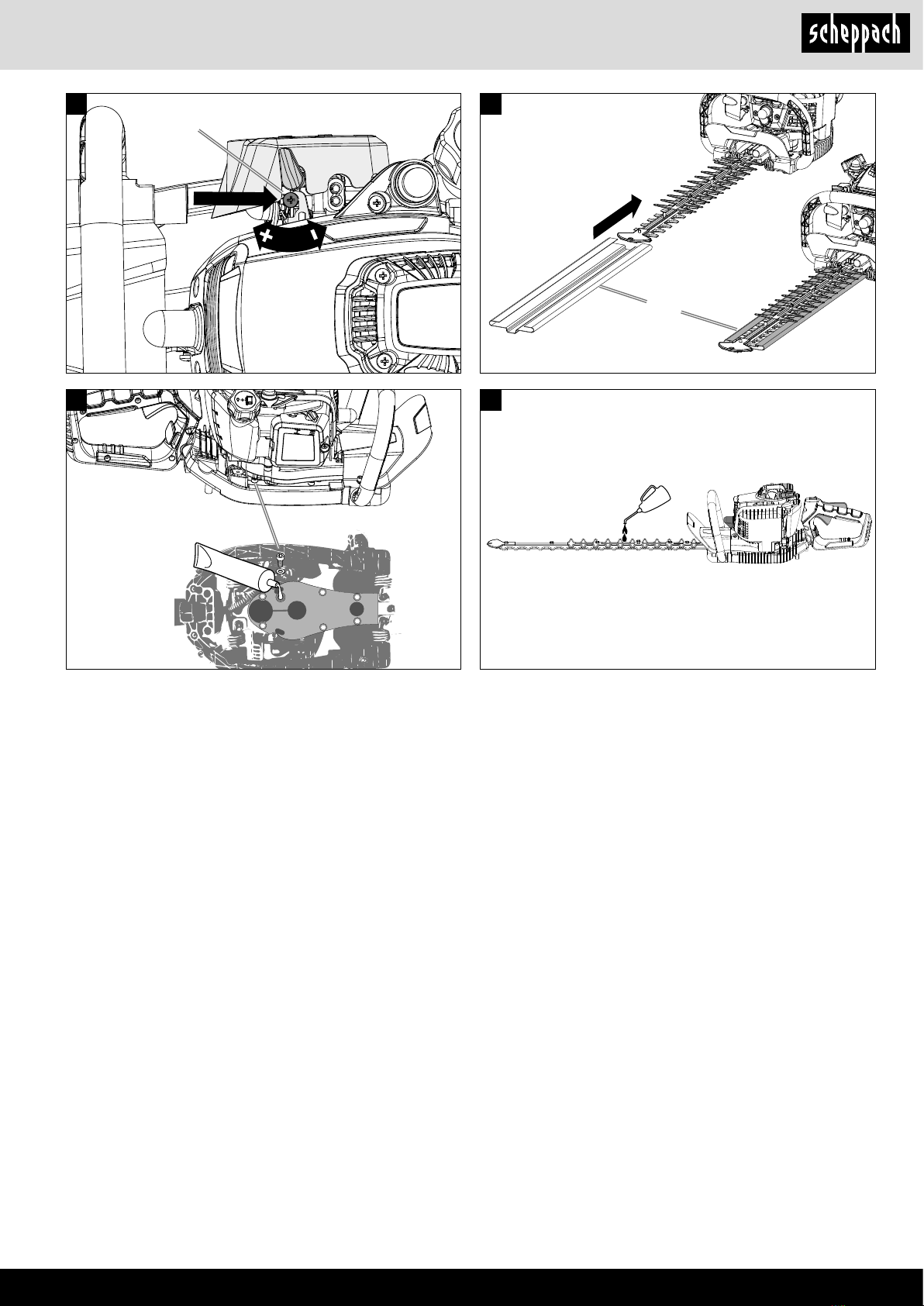 scheppach

+
-