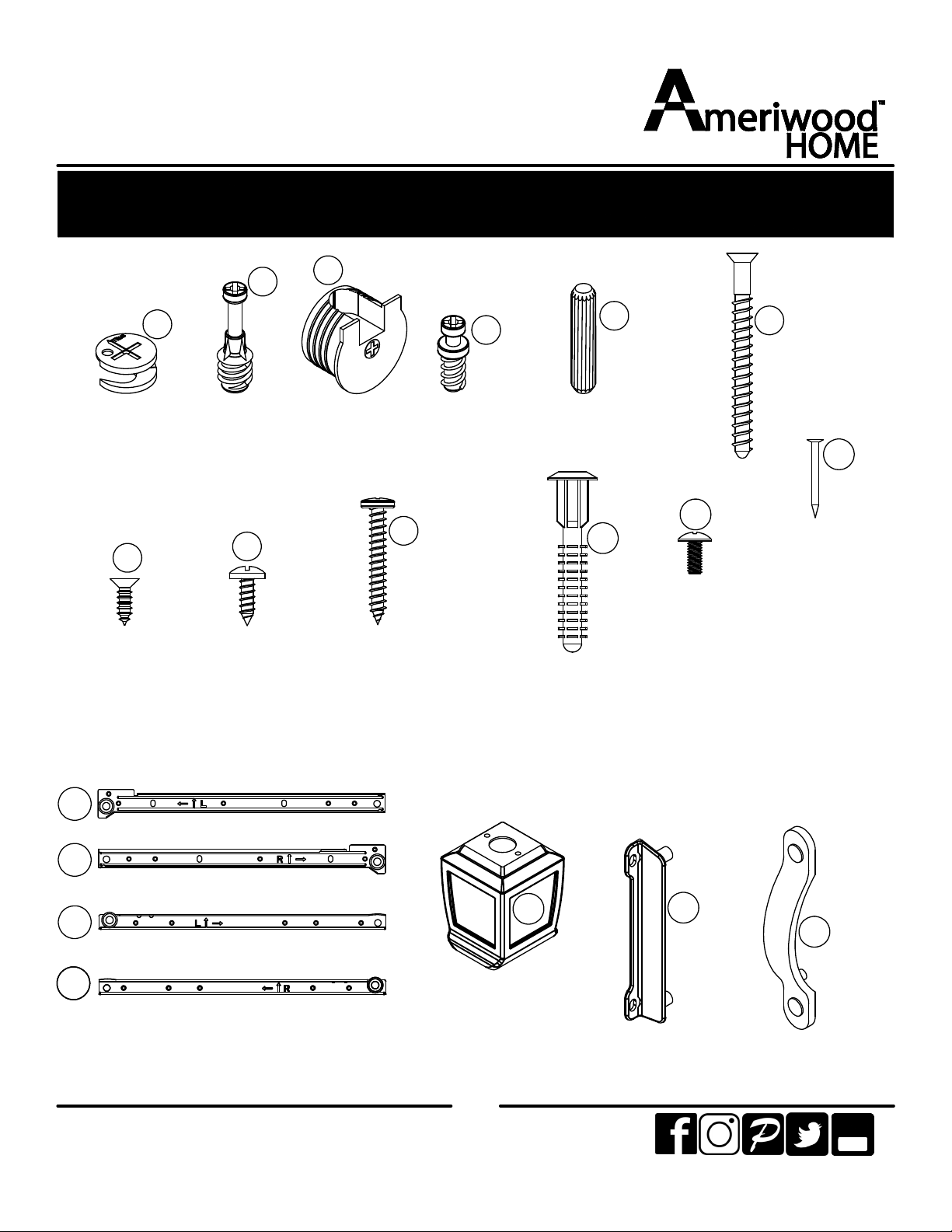 Ameriwood™ HOME

L

R

L

R