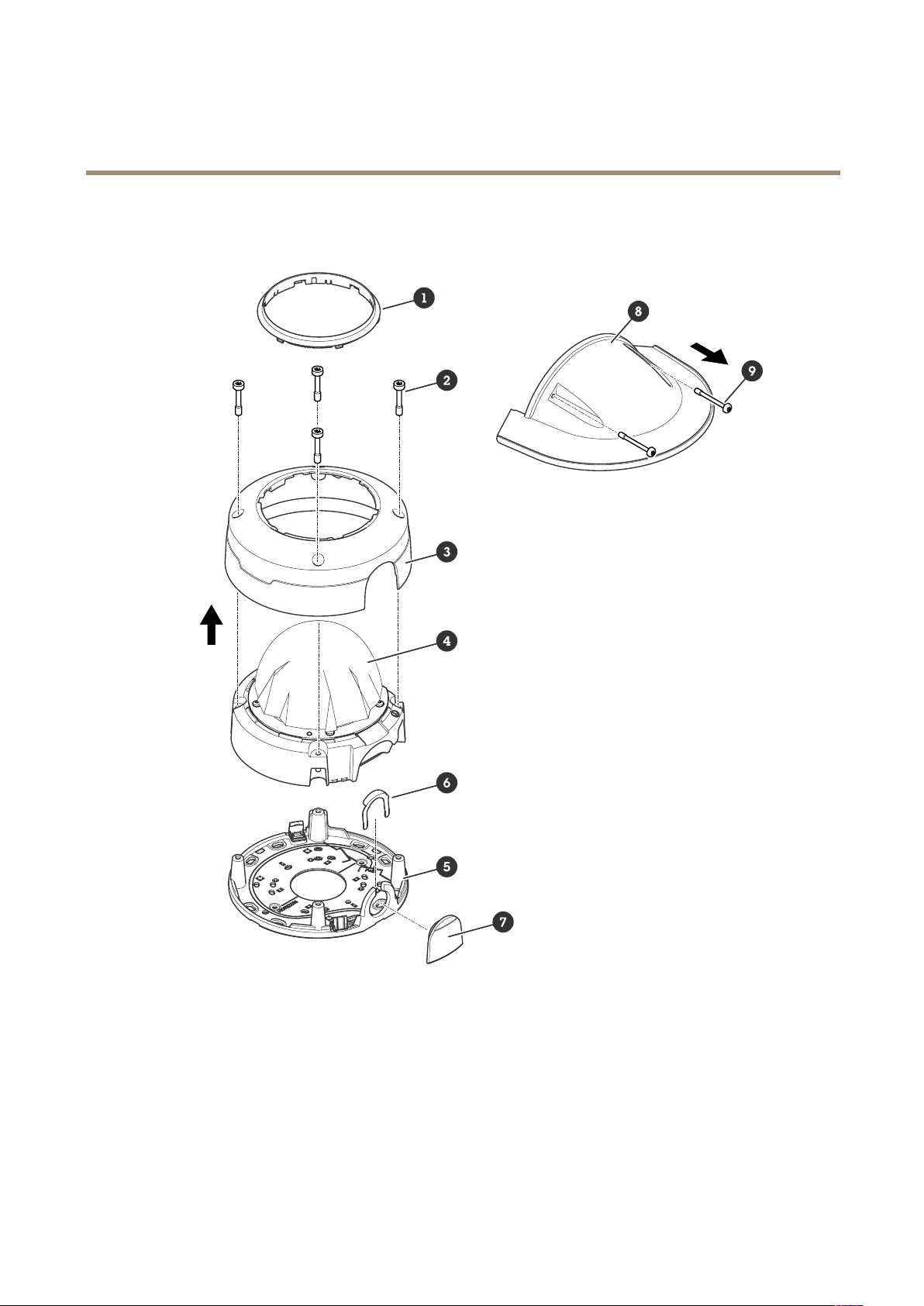 1
2
3
4
6
5
7
8
9