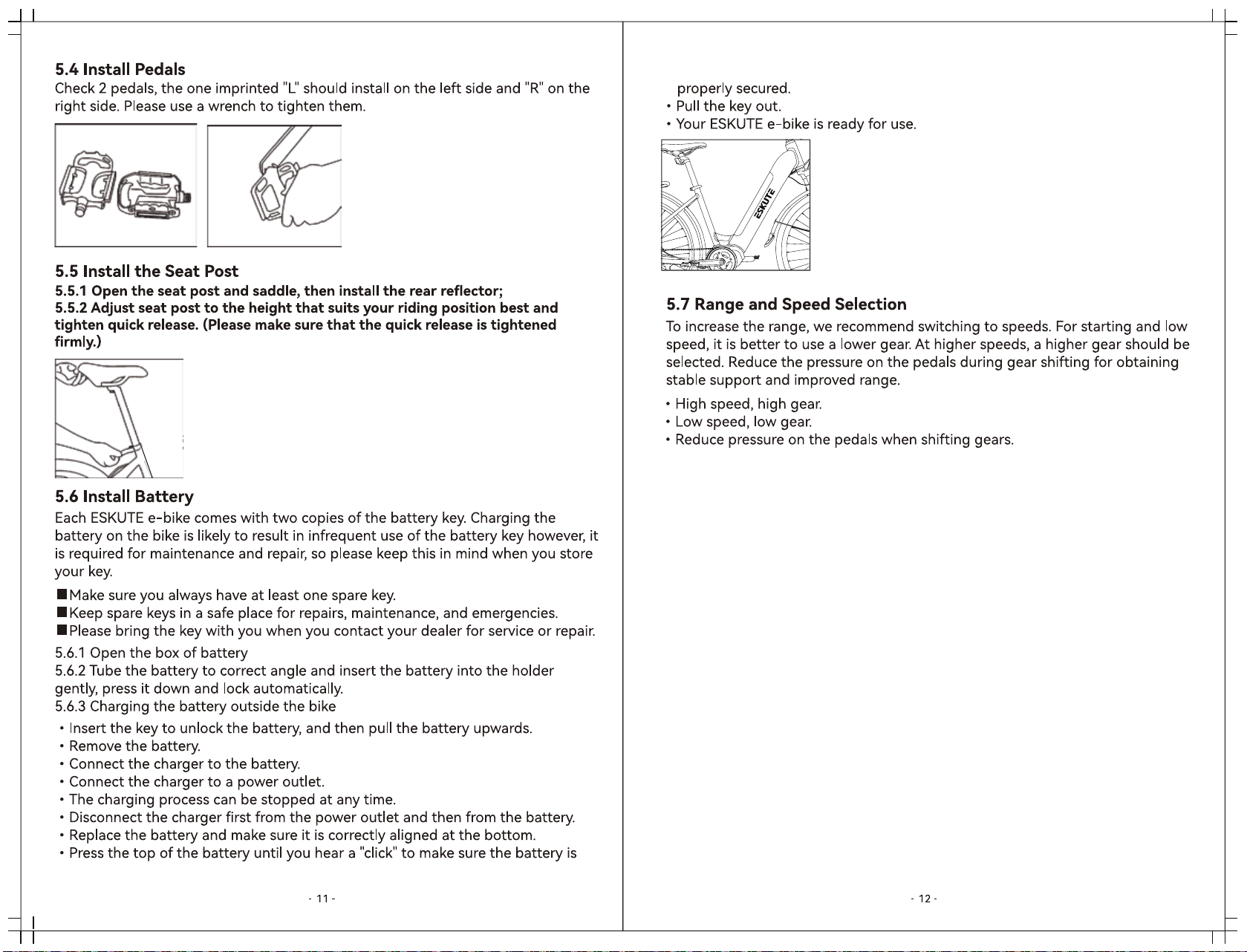 5.4 Install Pedals

Check 2 pedals, the one imprinted "L" should install on the left side and "R" on the right side. Please use a wrench to tighten them.

5.5 Install the Seat Post

5.5.1 Open the seat post and saddle, then install the rear reflector;
5.5.2 Adjust seat post to the height that suits your riding position best and tighten quick release. (Please make sure that the quick release is tightened firmly.)

5.6 Install Battery

Each ESKUTE e-bike comes with two copies of the battery key. Charging the battery on the bike is likely to result in infrequent use of the battery key however, it is required for maintenance and repair, so please keep this in mind when you store your key.

■Make sure you always have at least one spare key.
■Keep spare keys in a safe place for repairs, maintenance, and emergencies.
■Please bring the key with you when you contact your dealer for service or repair.

5.6.1 Open the box of battery
5.6.2 Tube the battery to correct angle and insert the battery into the holder gently, press it down and lock automatically.
5.6.3 Charging the battery outside the bike

• Insert the key to unlock the battery, and then pull the battery upwards.
• Remove the battery.
• Connect the charger to the battery.
• Connect the charger to a power outlet.
• The charging process can be stopped at any time.
• Disconnect the charger first from the power outlet and then from the battery.
• Replace the battery and make sure it is correctly aligned at the bottom.
• Press the top of the battery until you hear a "click" to make sure the battery is

- 11 -

properly secured.
• Pull the key out.
• Your ESKUTE e-bike is ready for use.

ESKUTE

5.7 Range and Speed Selection

To increase the range, we recommend switching to speeds. For starting and low speed, it is better to use a lower gear. At higher speeds, a higher gear should be selected. Reduce the pressure on the pedals during gear shifting for obtaining stable support and improved range.

• High speed, high gear.
• Low speed, low gear.
• Reduce pressure on the pedals when shifting gears.

- 12 -