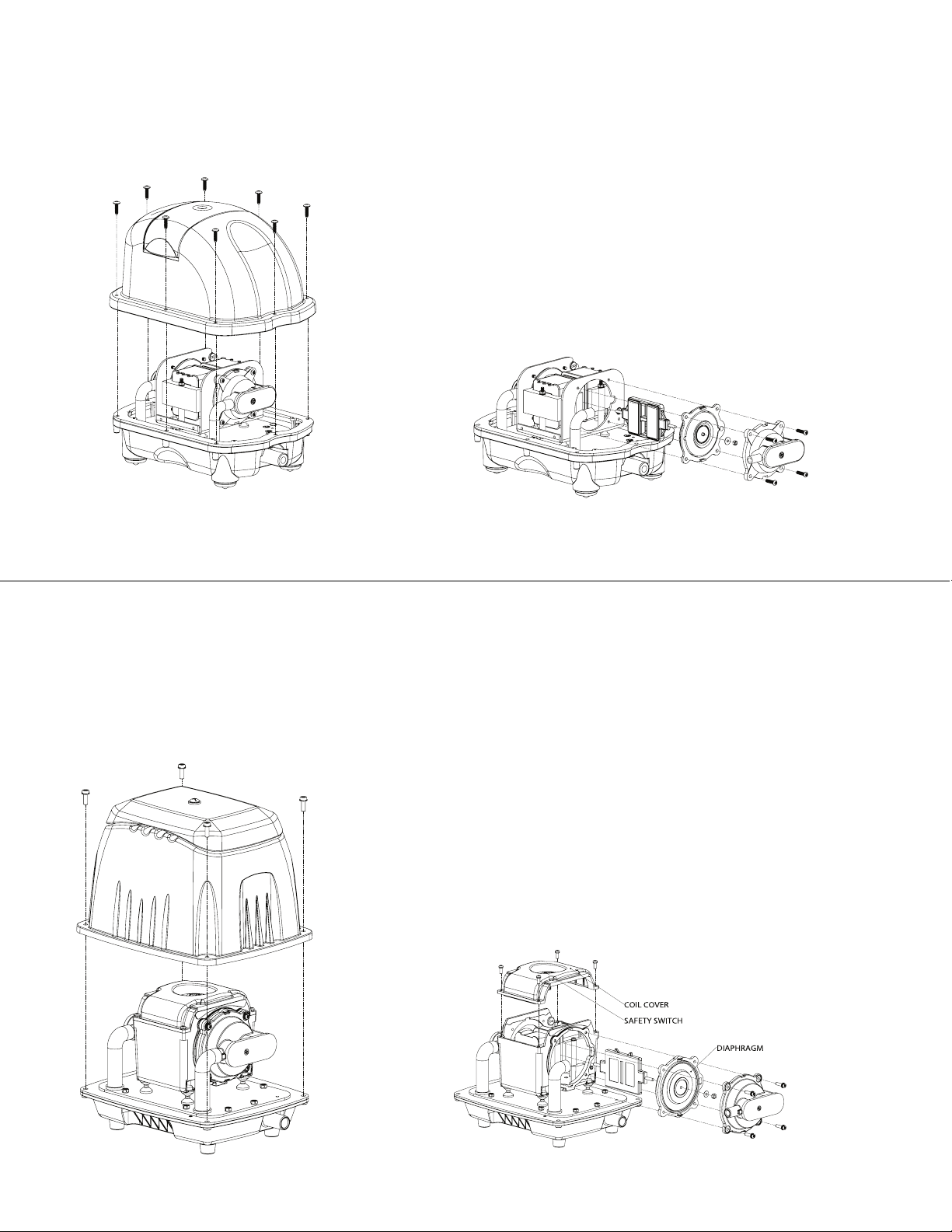 COIL COVER
SAFETY SWITCH
DIAPHRAGM