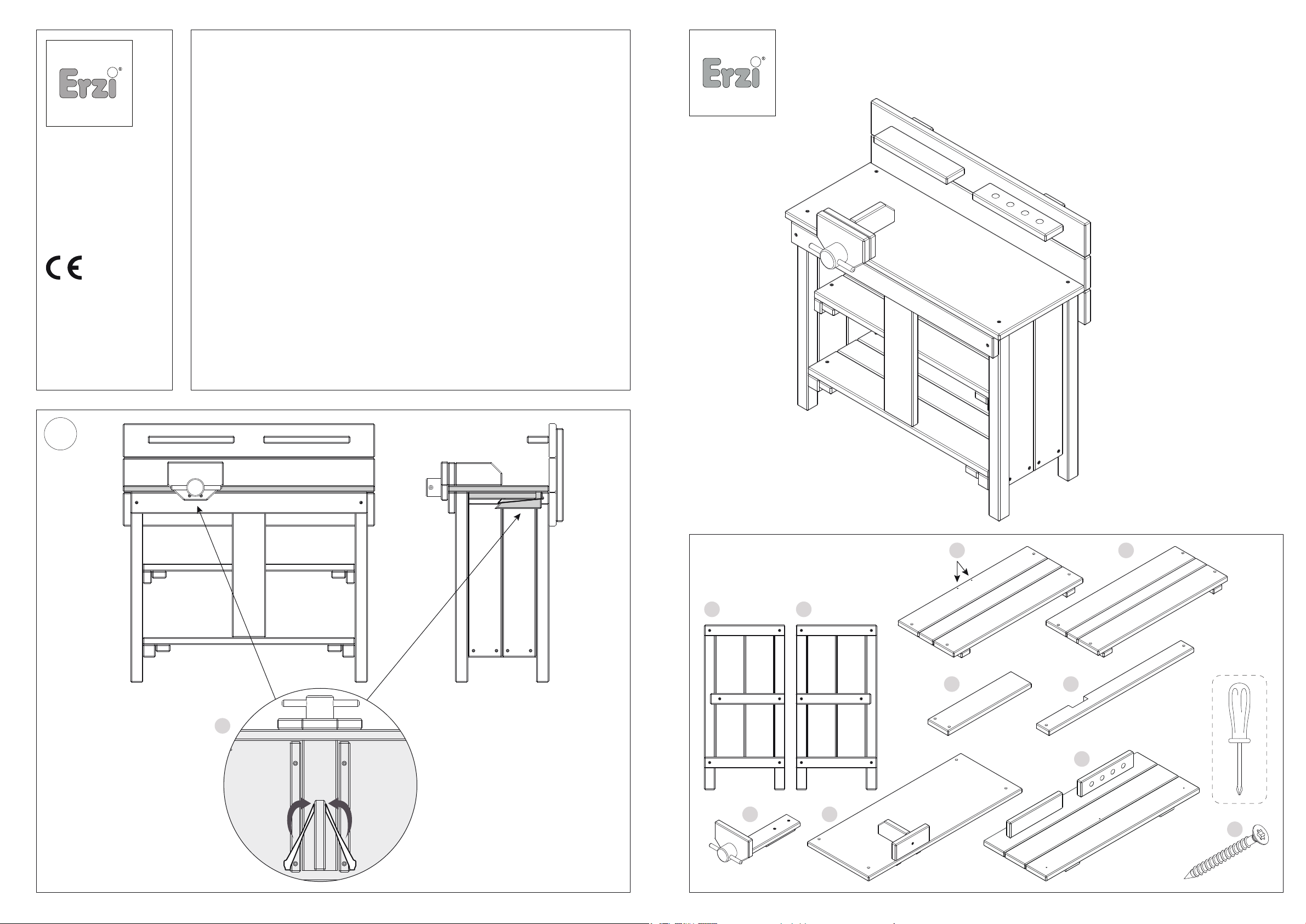 Erzi®

CE

Erzi®