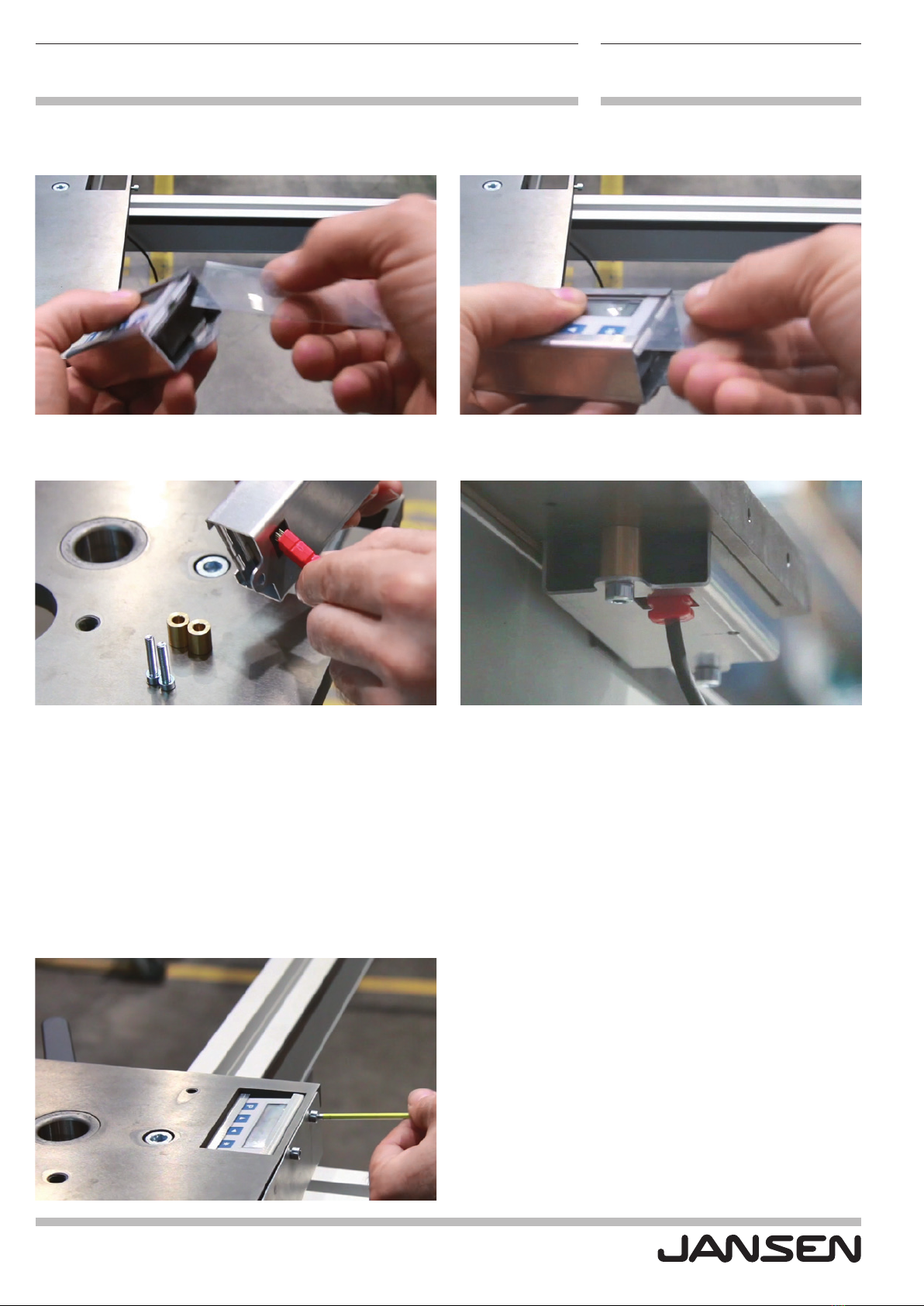 JANSEN