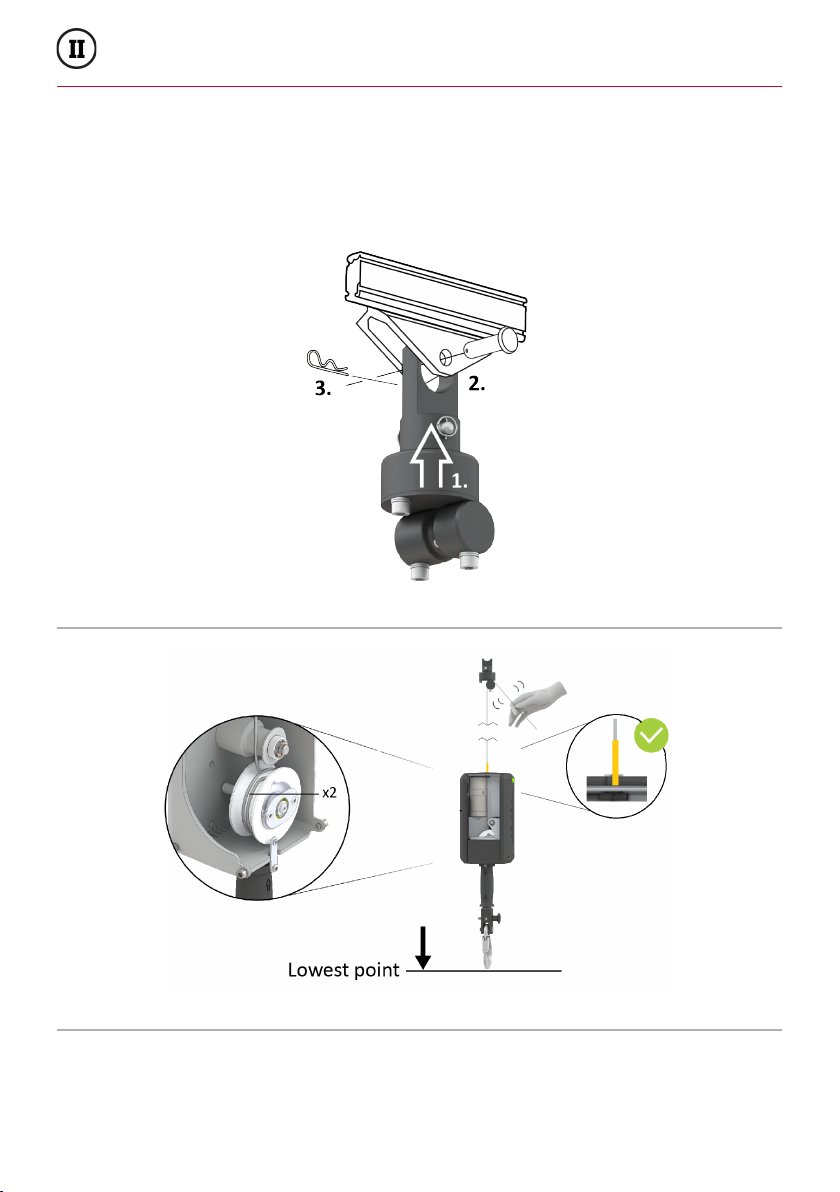 II

3.

2.

1.

x2

Lowest point