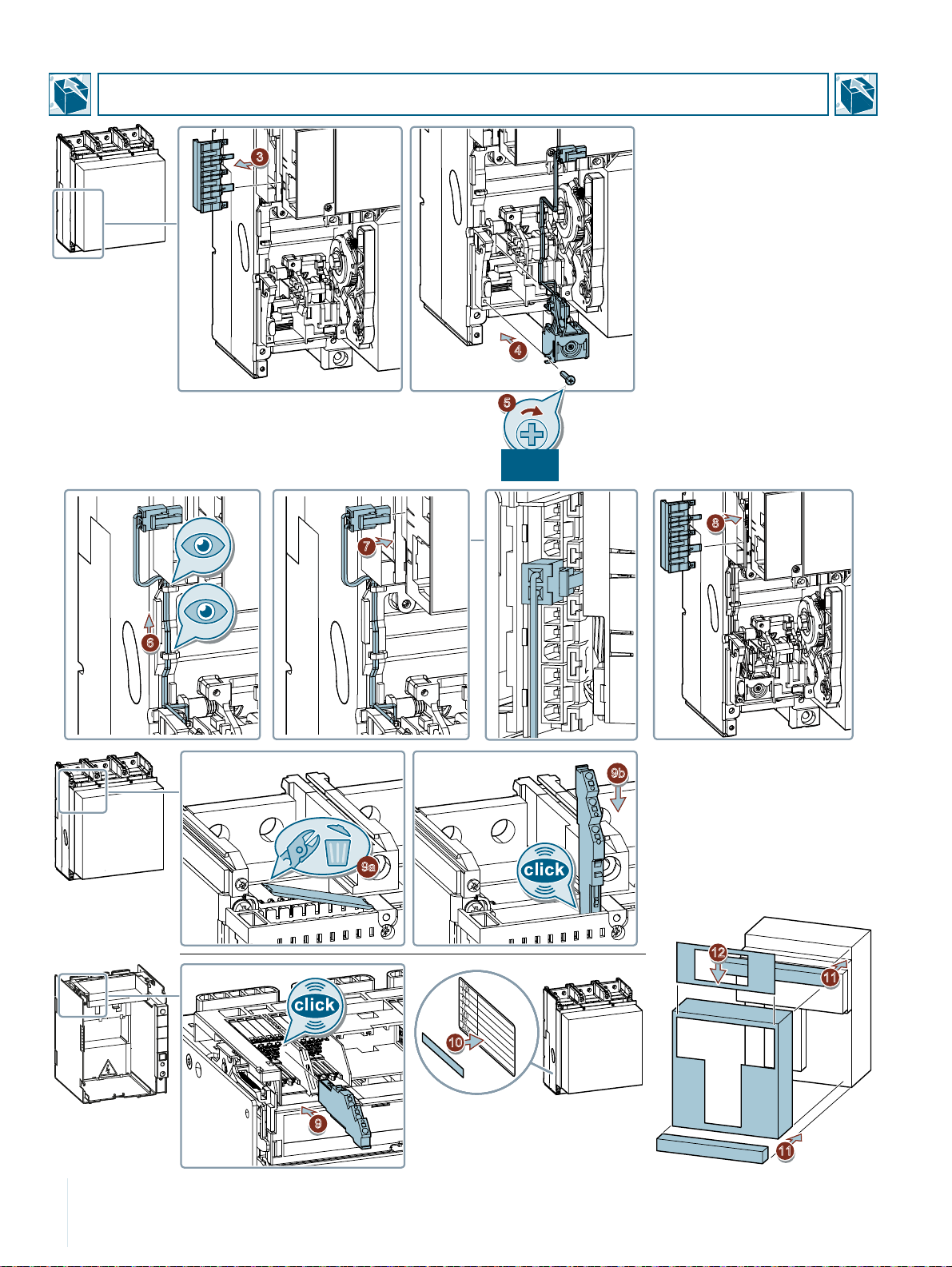 3

4

5

6

7

8

9a

9b

click

click

9

10

12

11

11